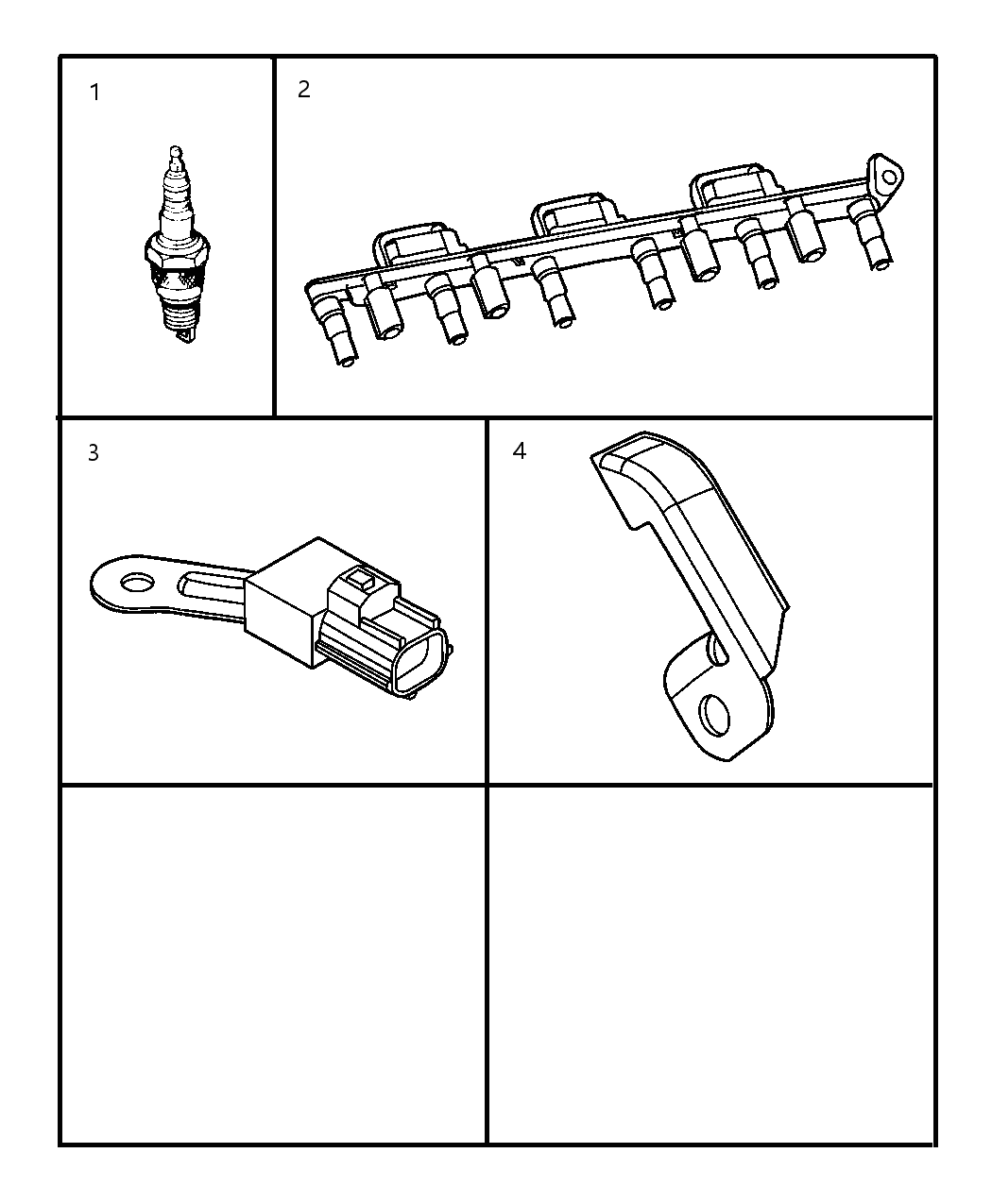 1

2

3

4