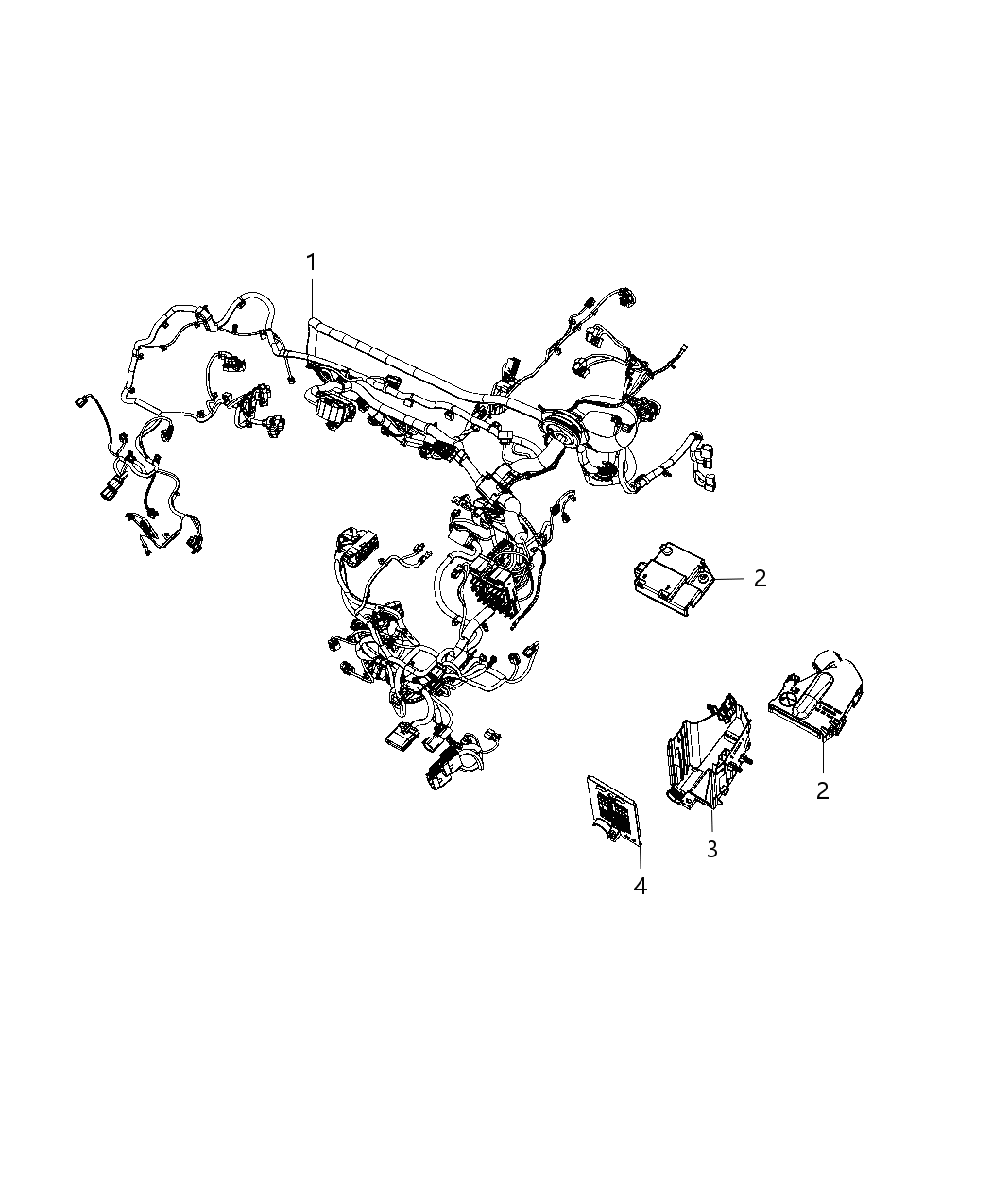 1
2
2
3
4