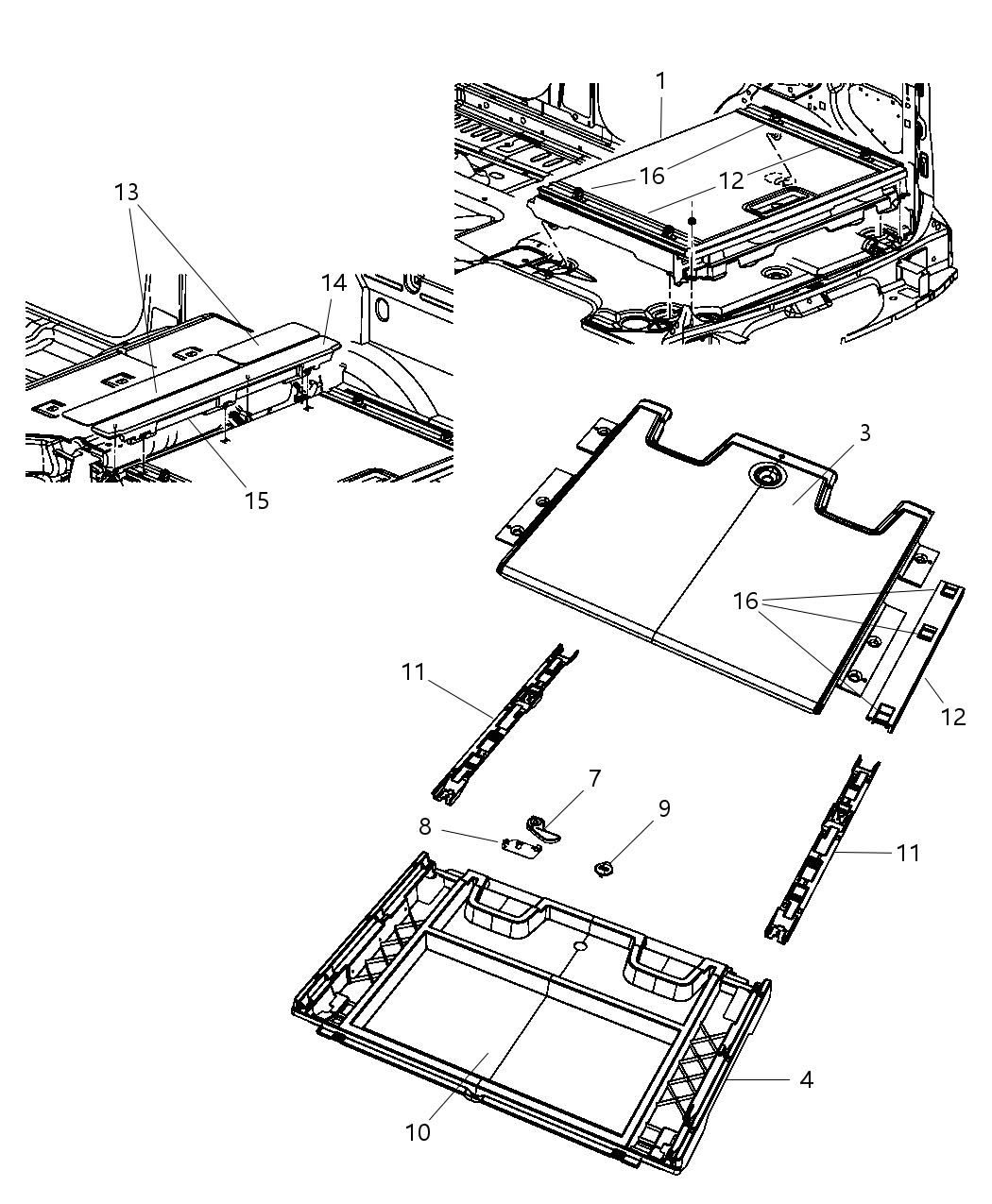 1
16
12
13
14
15
3
16
12
11
7
8
9
11
4
10