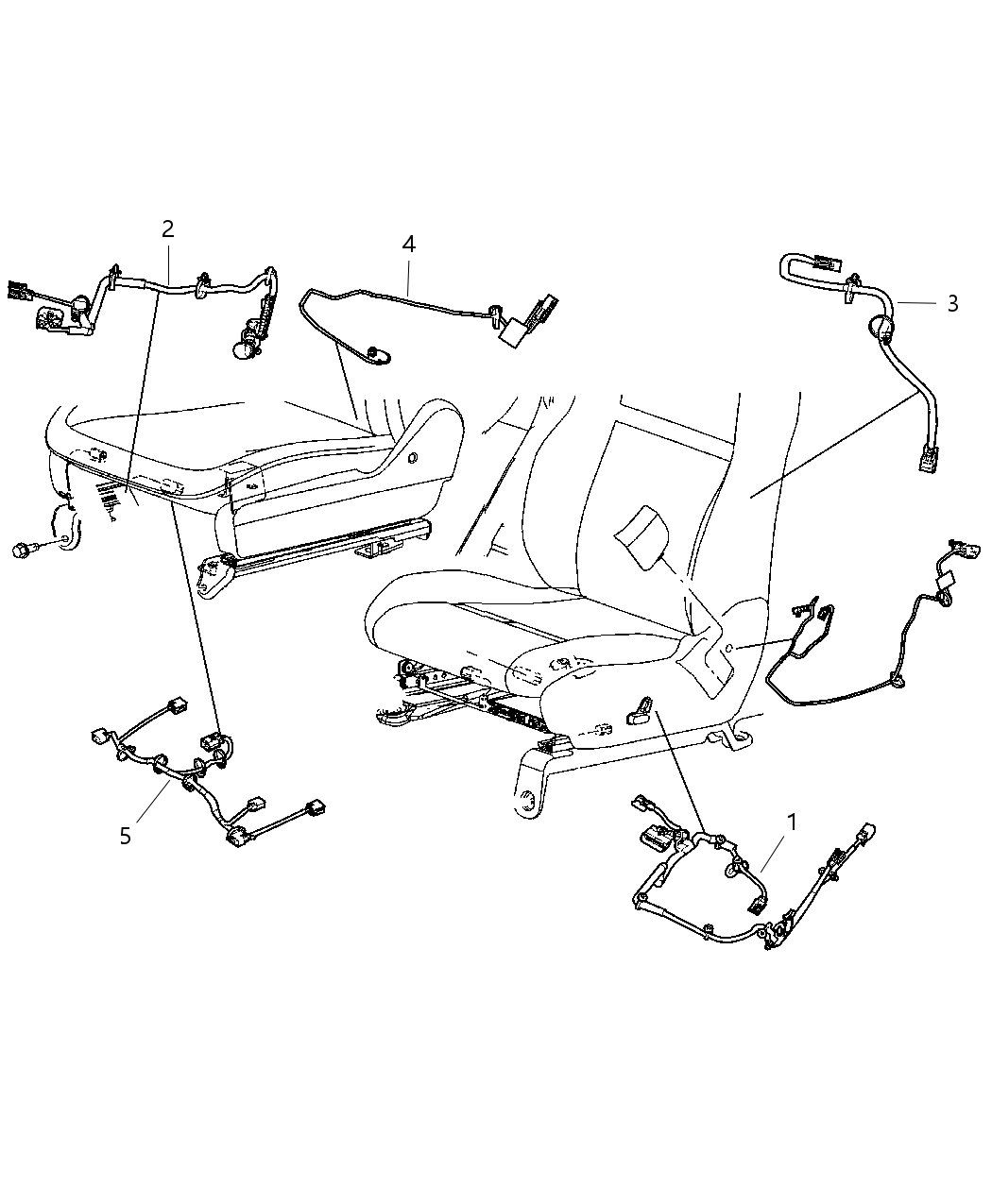 2
4
3
5
1