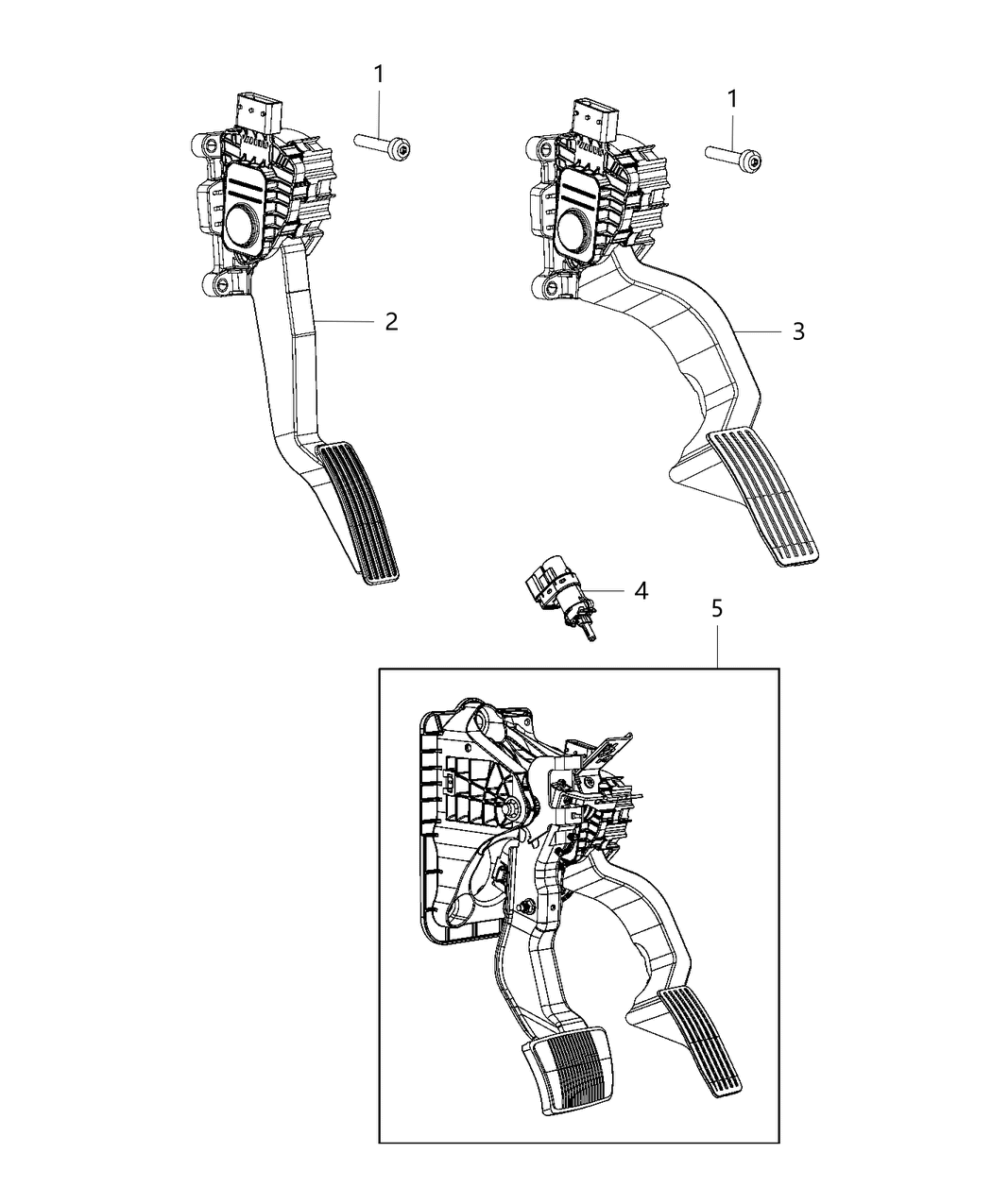 1
1
2
3
4
5