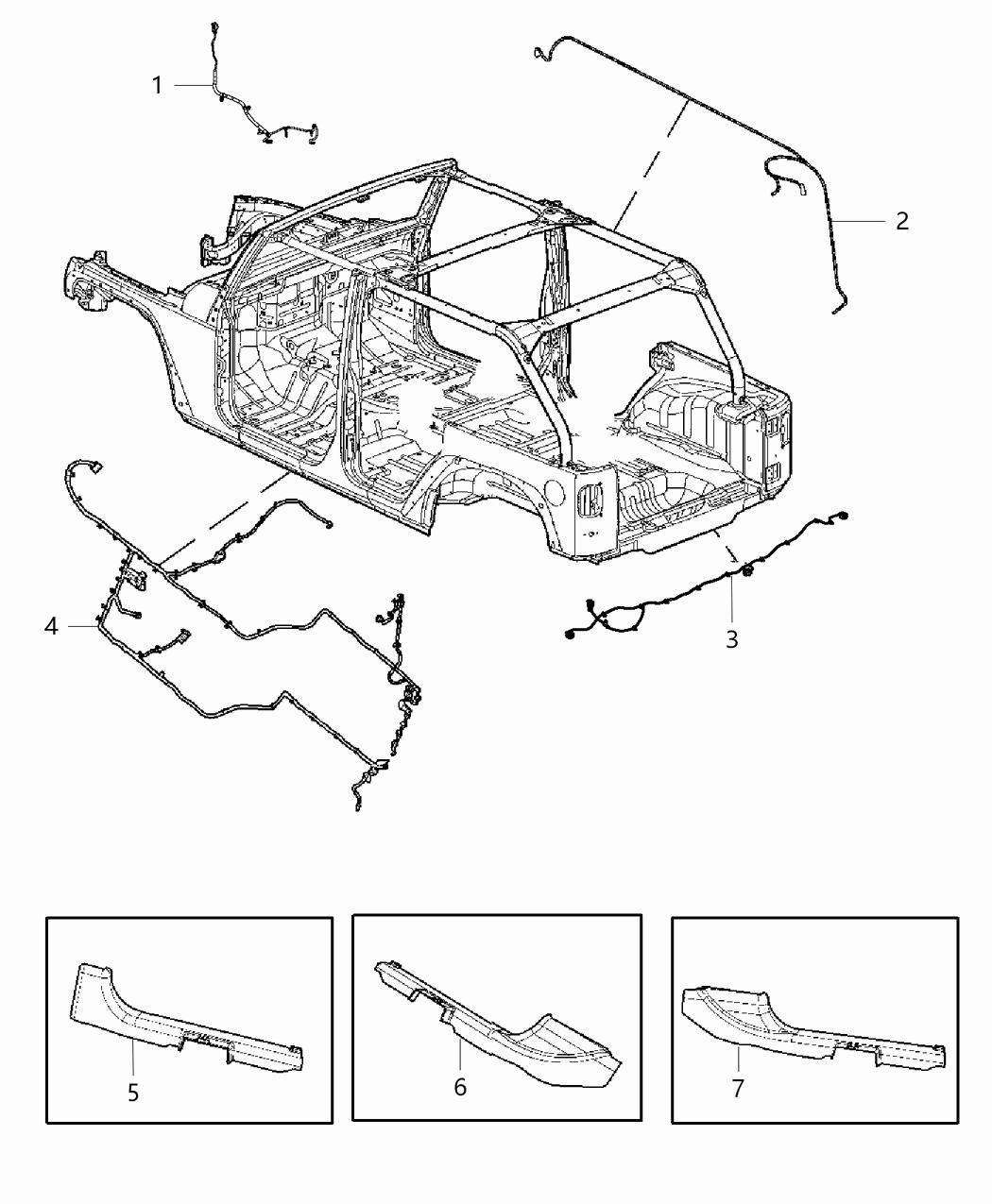 1

2

3

4

5

6

7