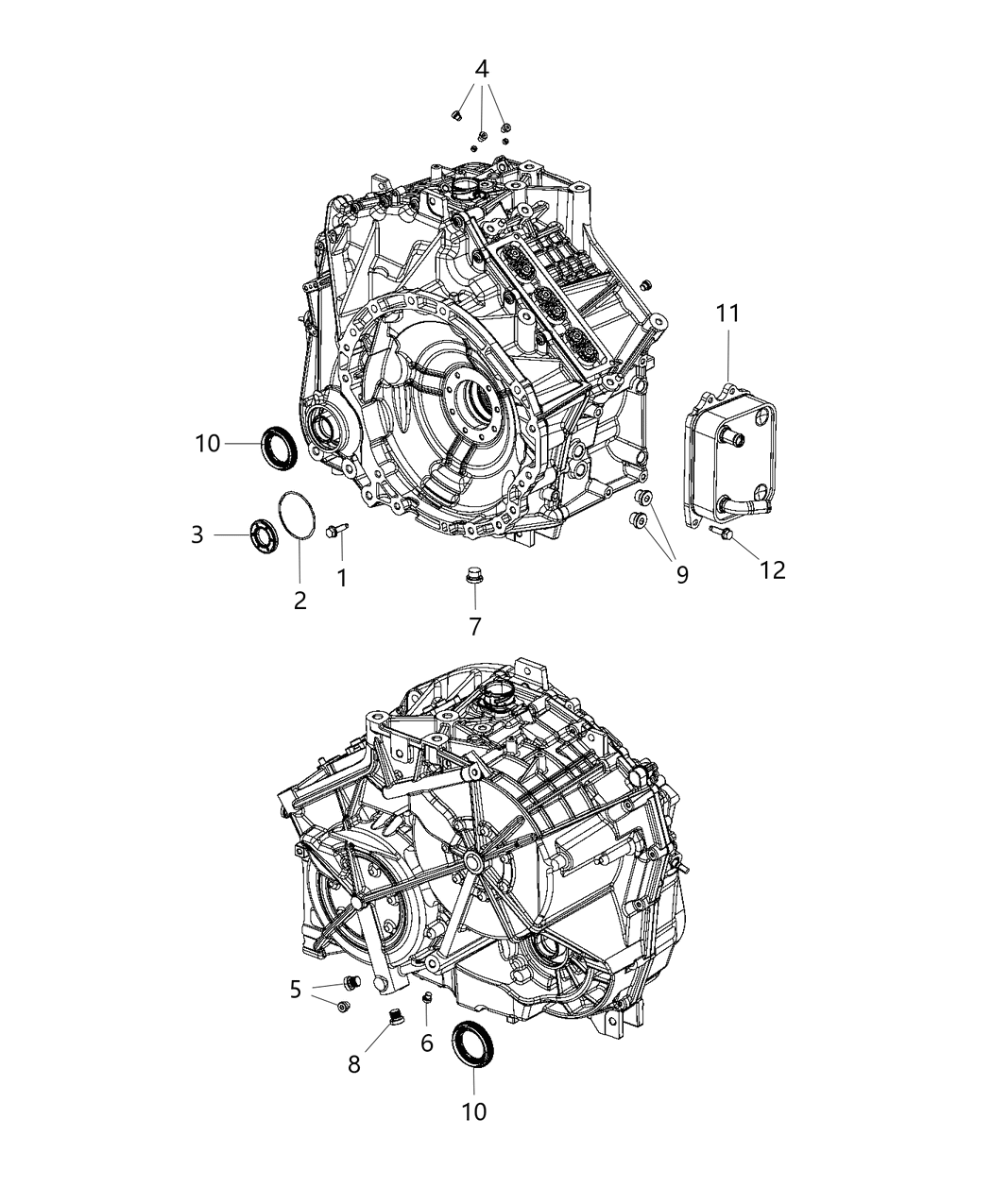 4
11
10
3
2
1
7
9
12
5
8
6
10