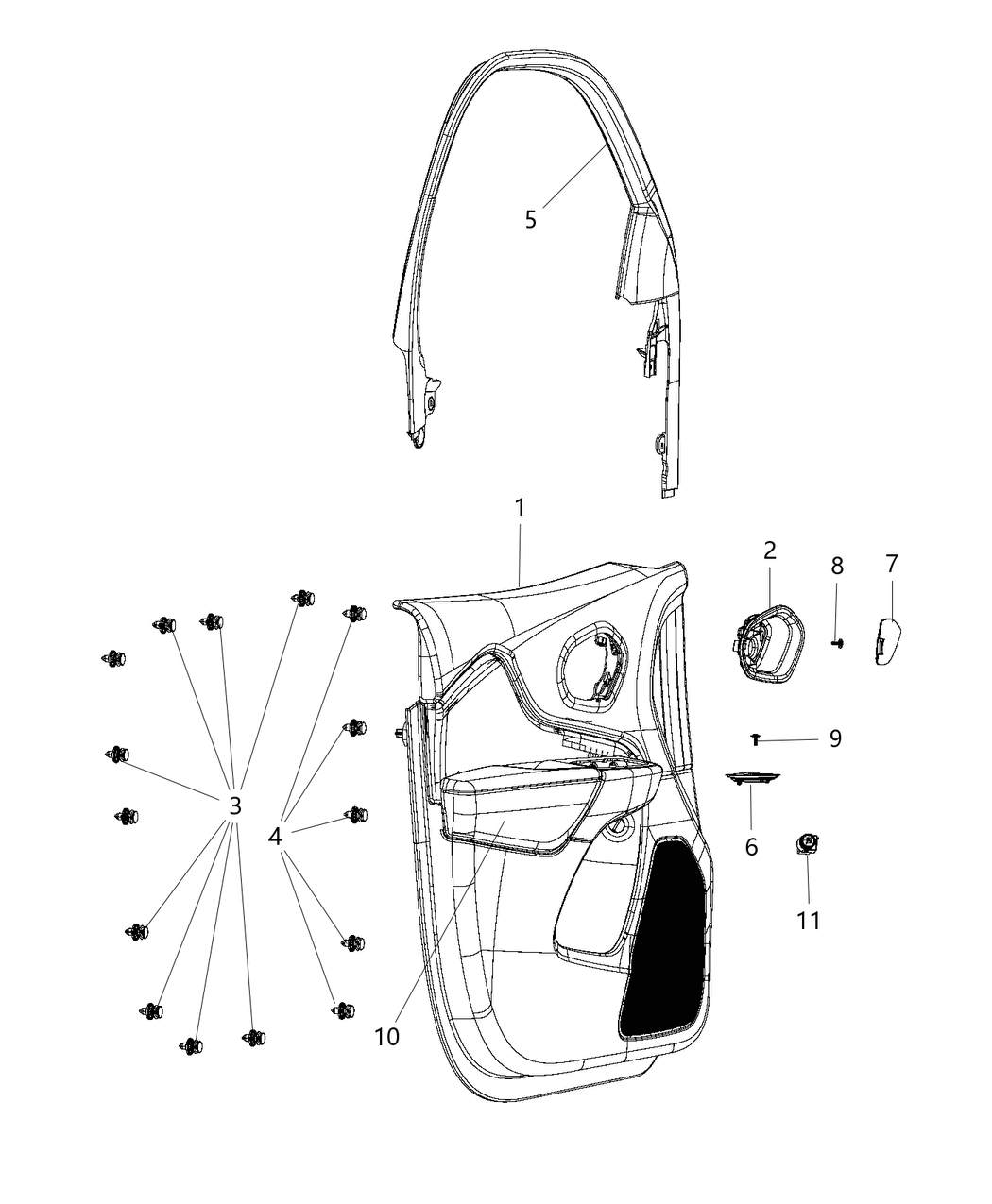 5
1
2
8
7
9
3
4
6
11
10