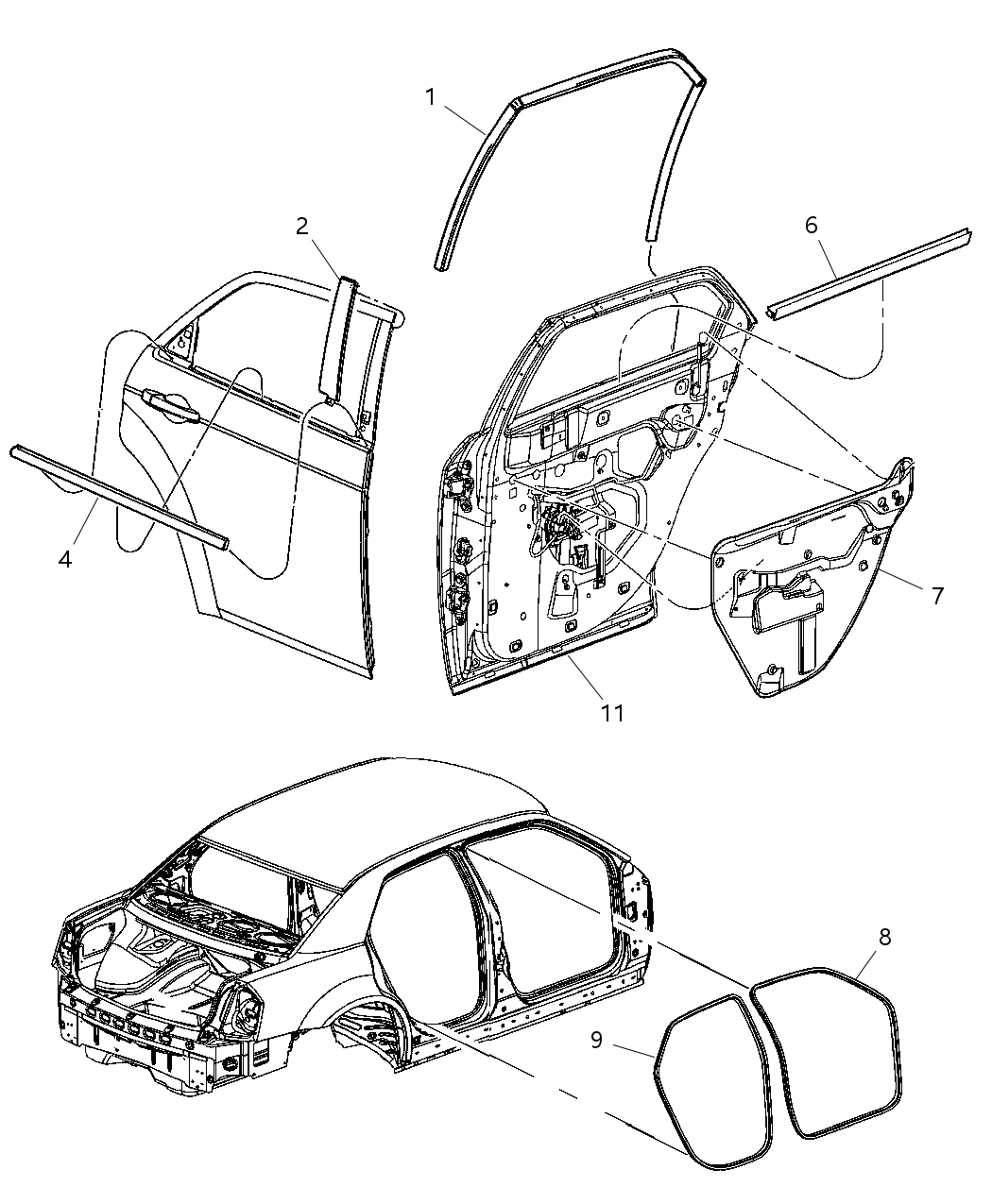 1

2

6

4

7

11

8

9