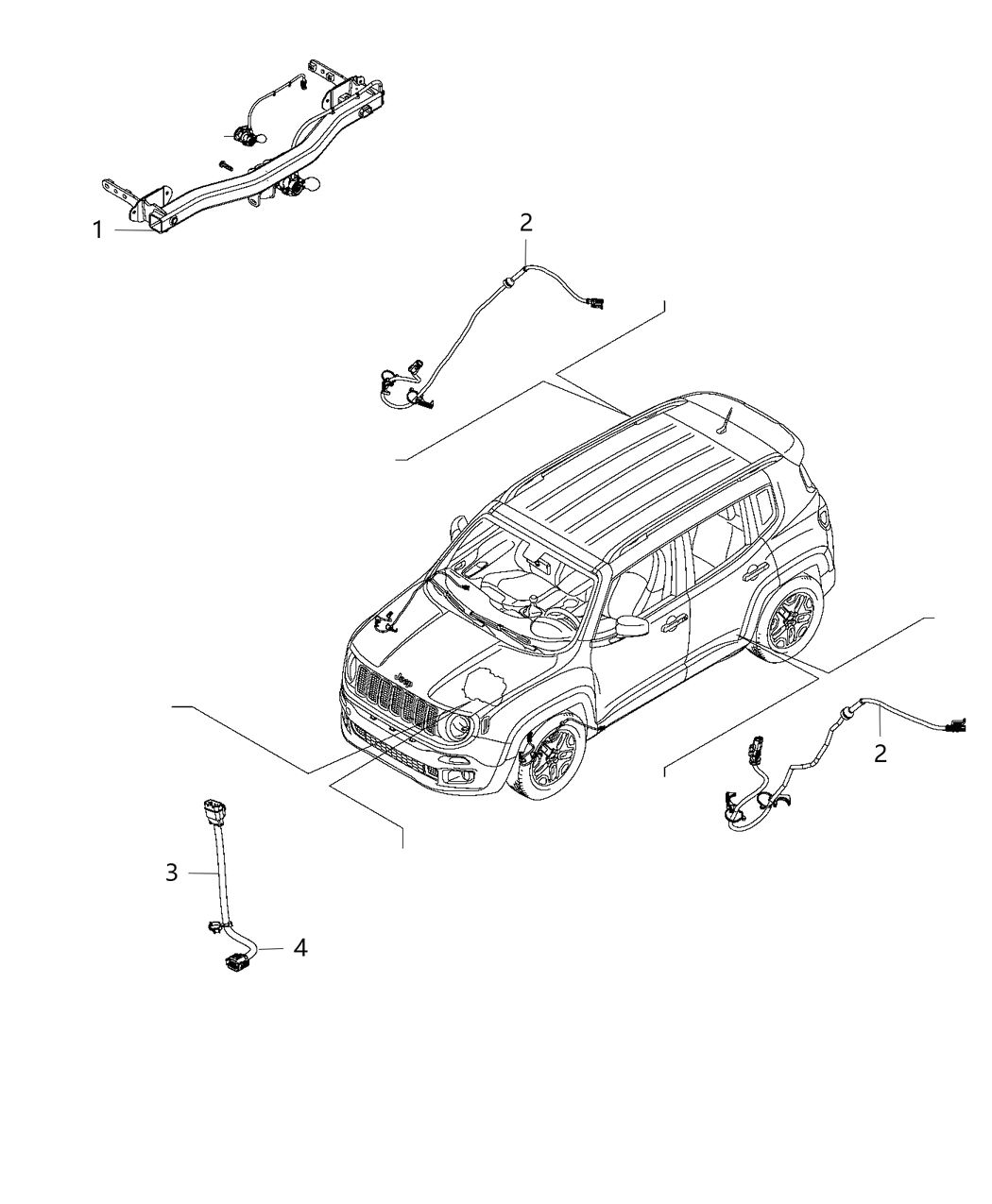 1

2

Jeep

2

3

4