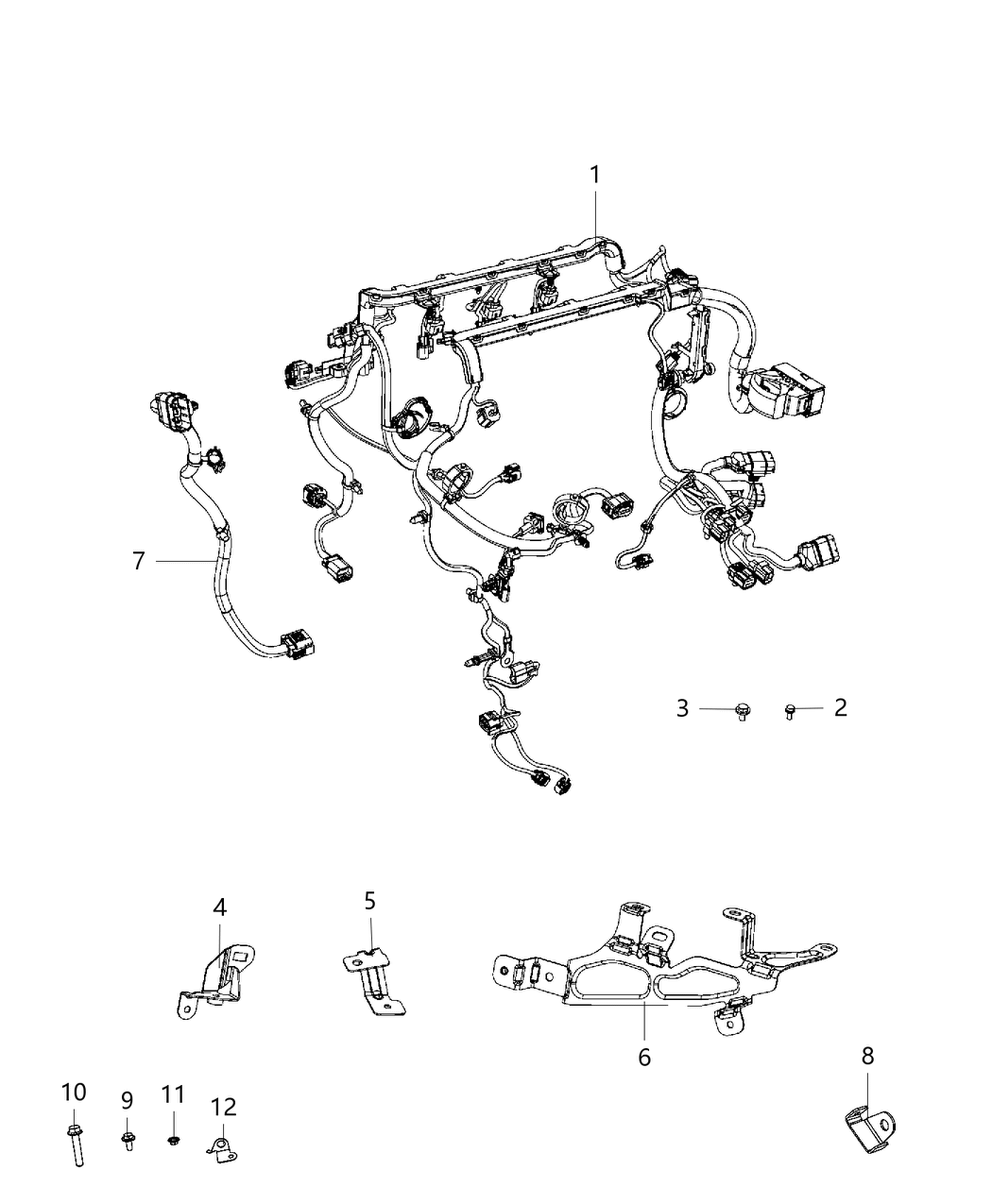 1
7
3
2
4
5
6
8
10
9
11
12