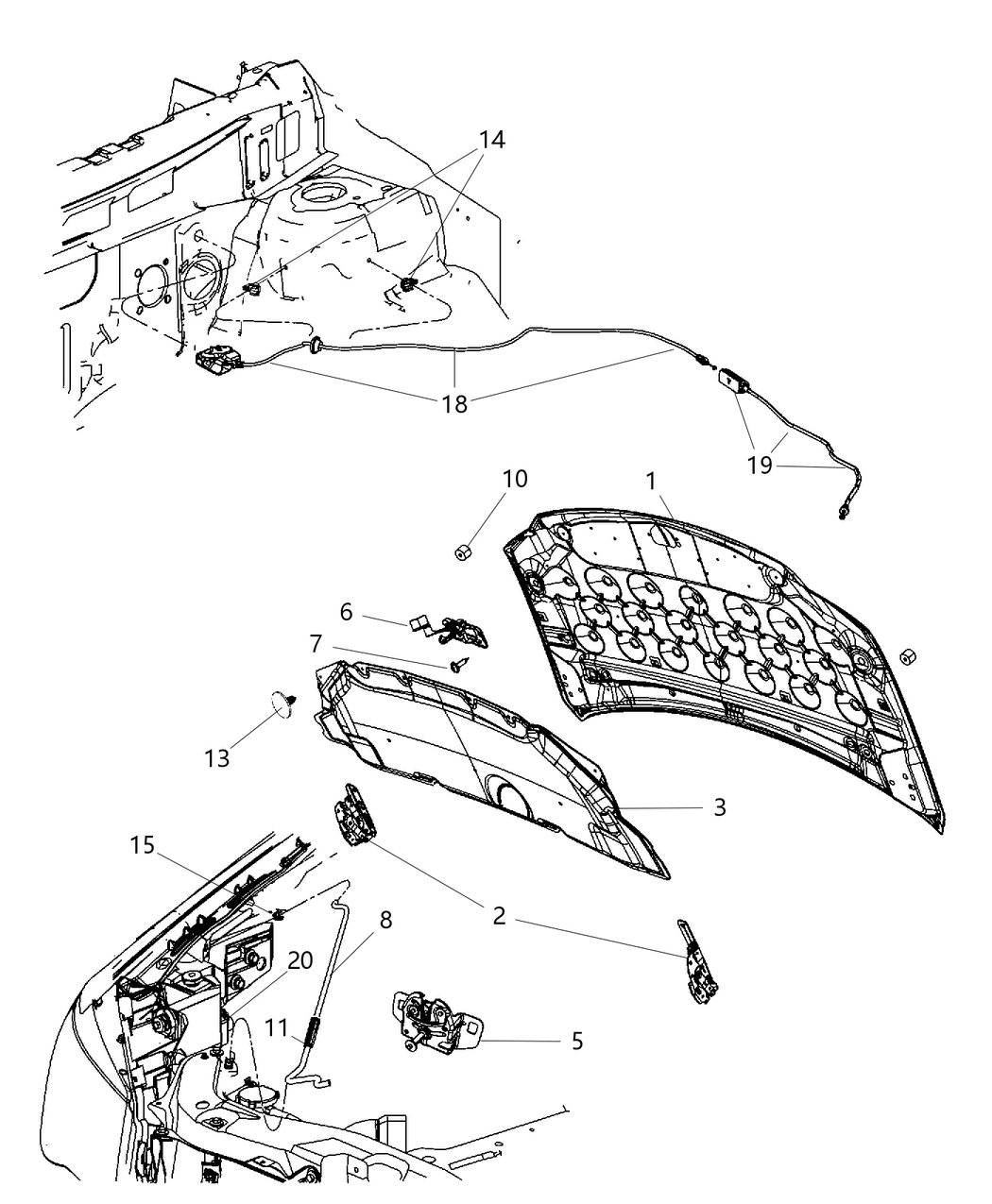 14
18
19
10
1
6
7
13
3
15
2
8
20
11
5