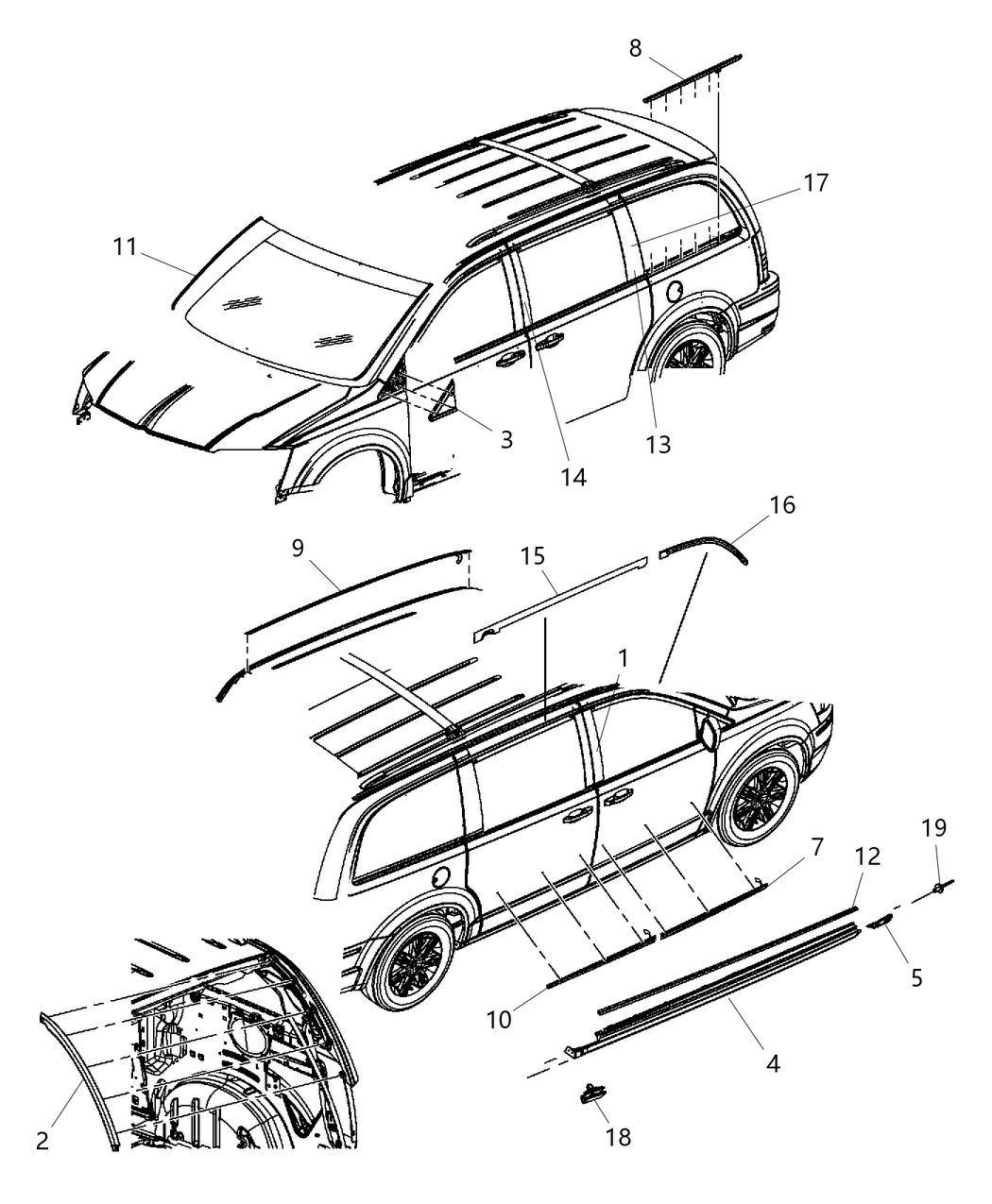 8
17
11
3
14
13
16
9
15
1
19
7
12
5
10
4
2
18