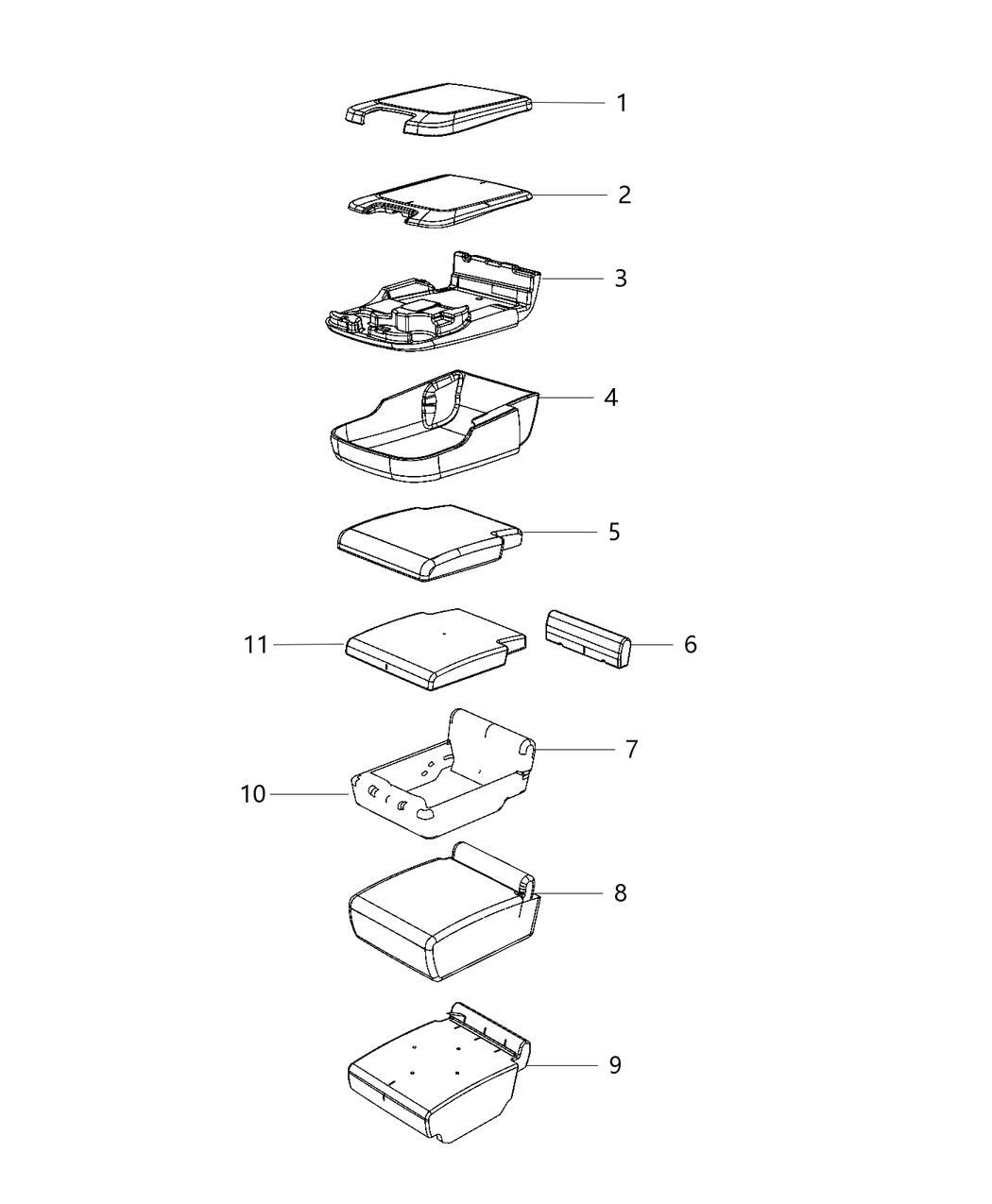 1
2
3
4
5
11
6
7
10
8
9