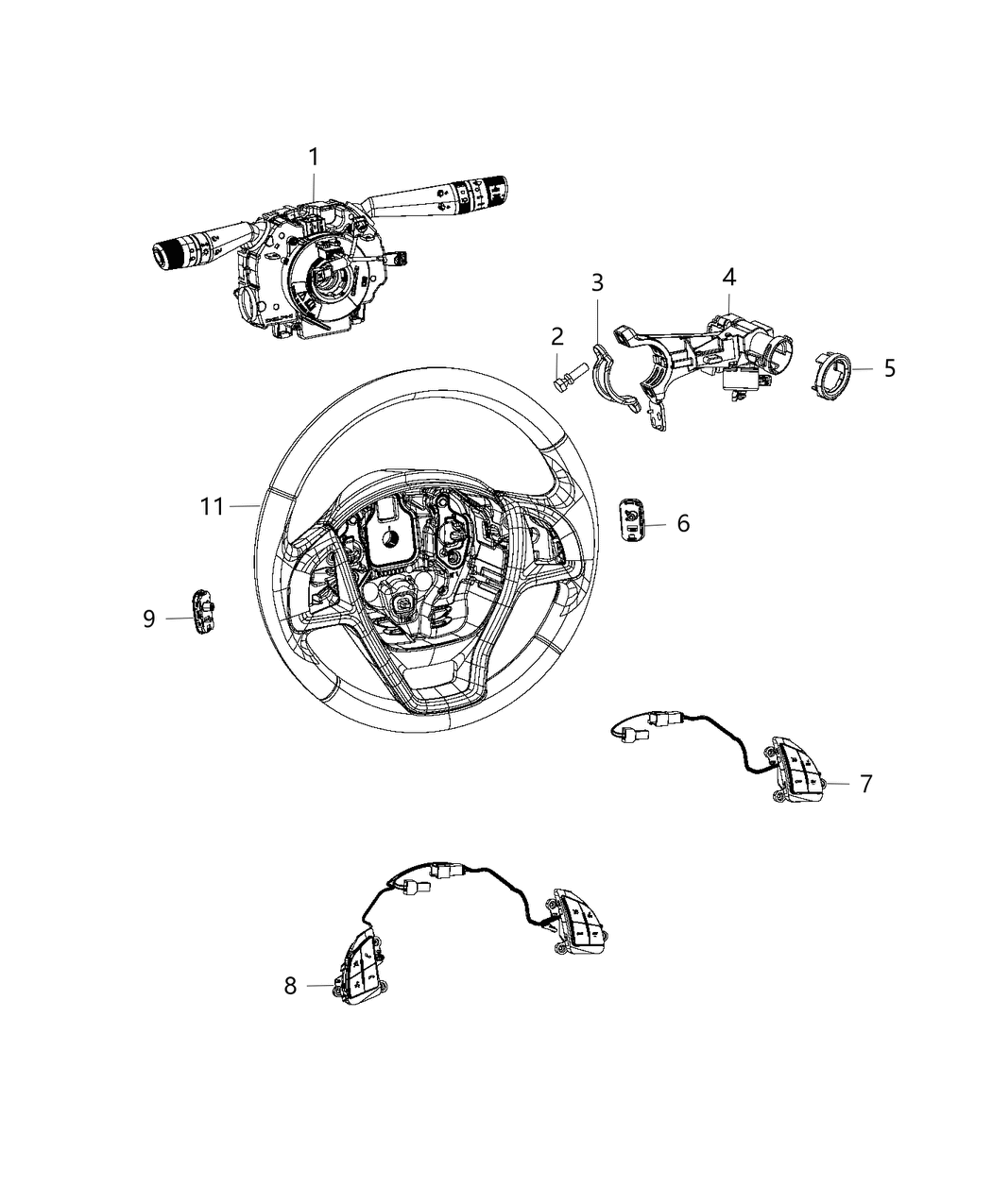 1
3
4
2
5
11
6
9
7
8