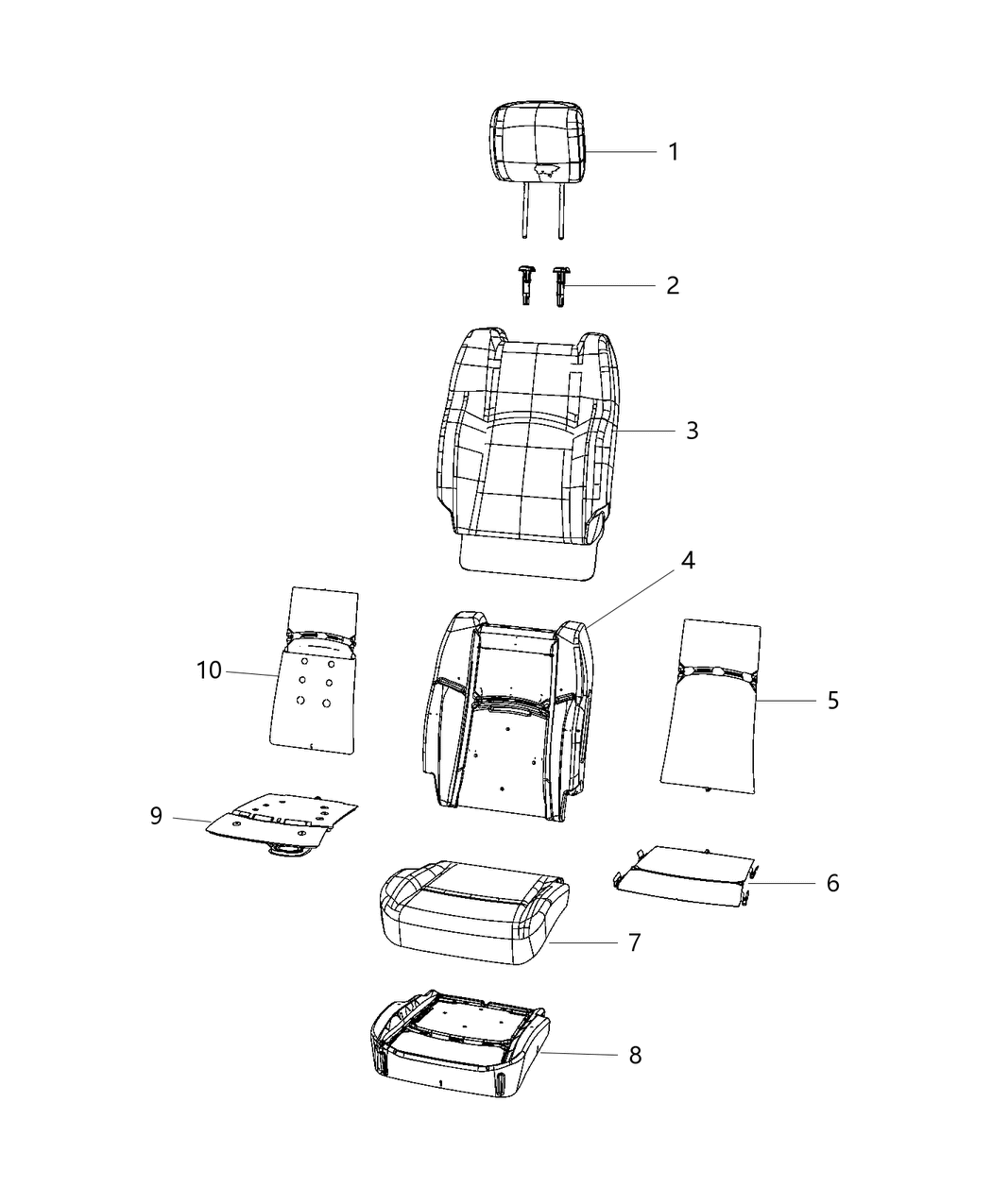 1
2
3
4
10
5
9
6
7
8