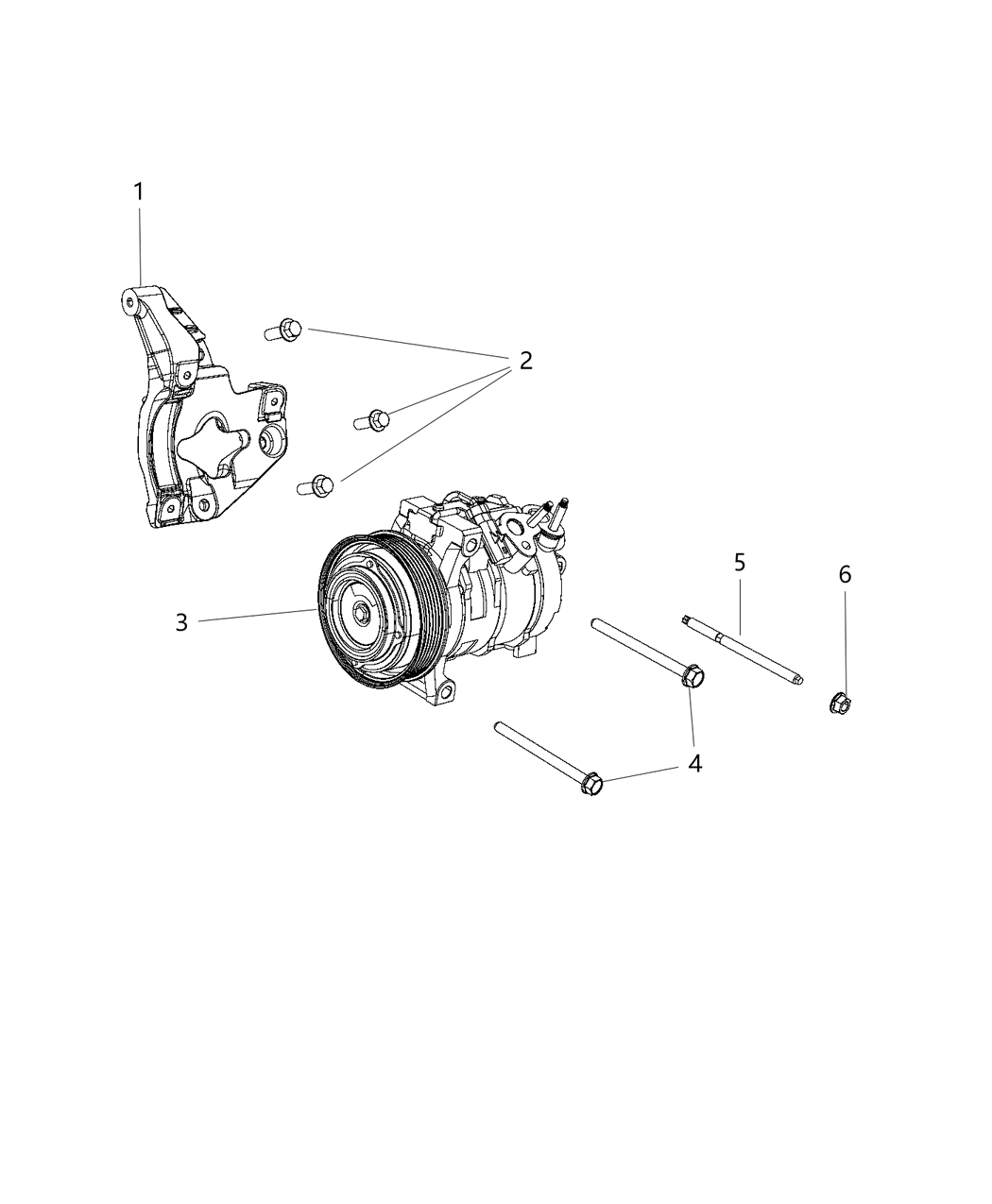 1
2
3
5
6
4