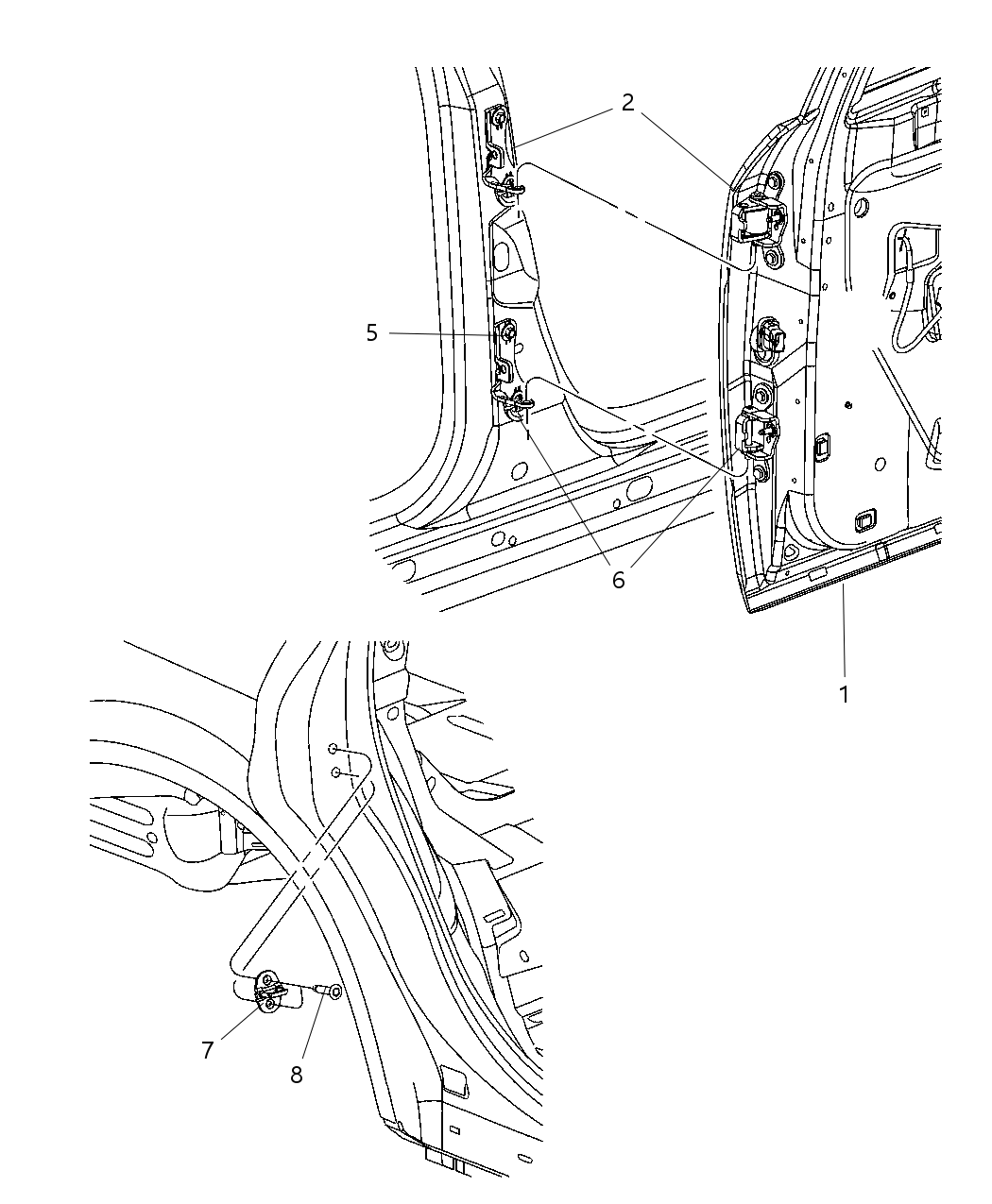 2
5
6
1
7
8