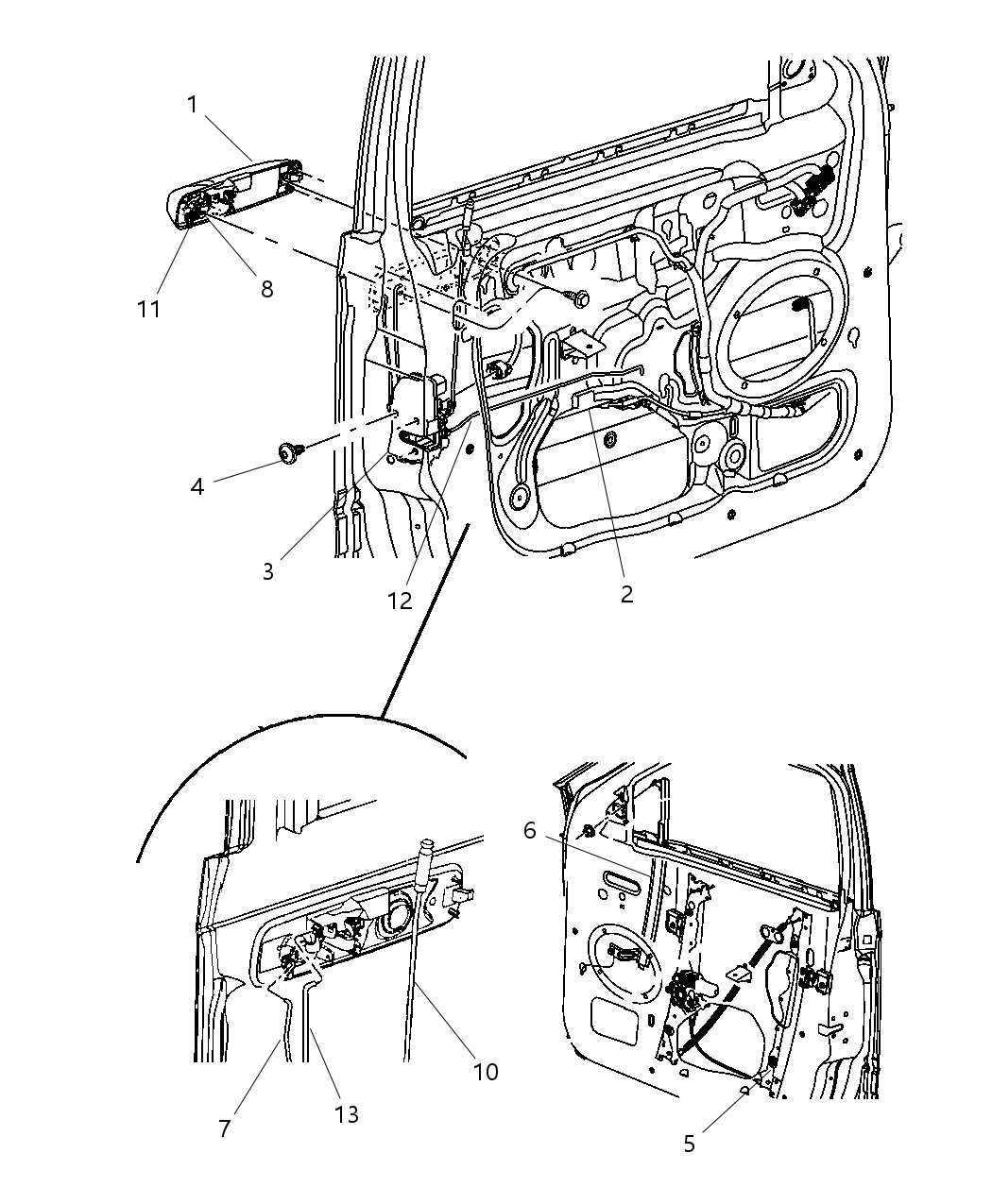 1
11
8
4
3
12
2
6
7
13
10
5