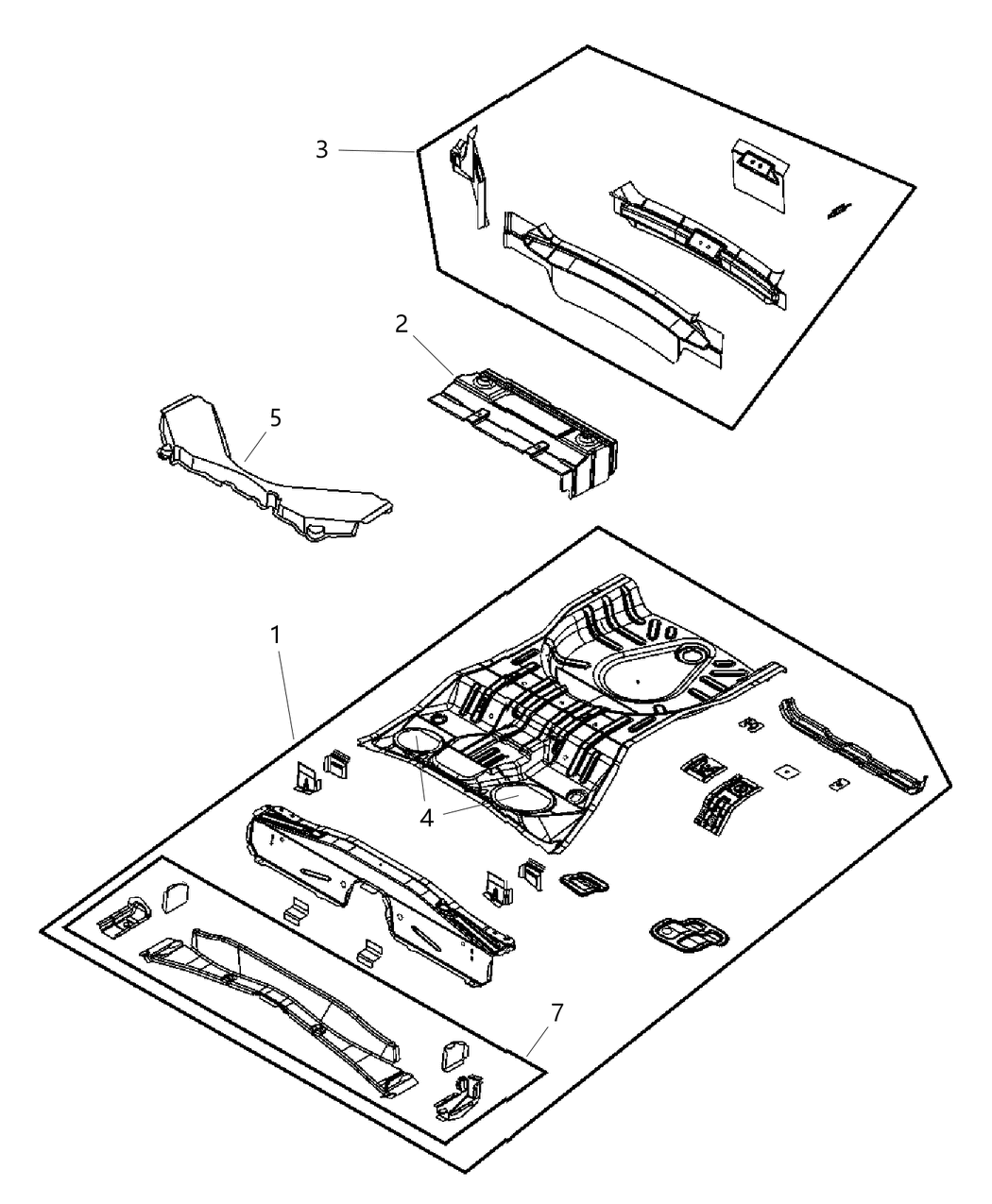 3
2
5
1
4
7