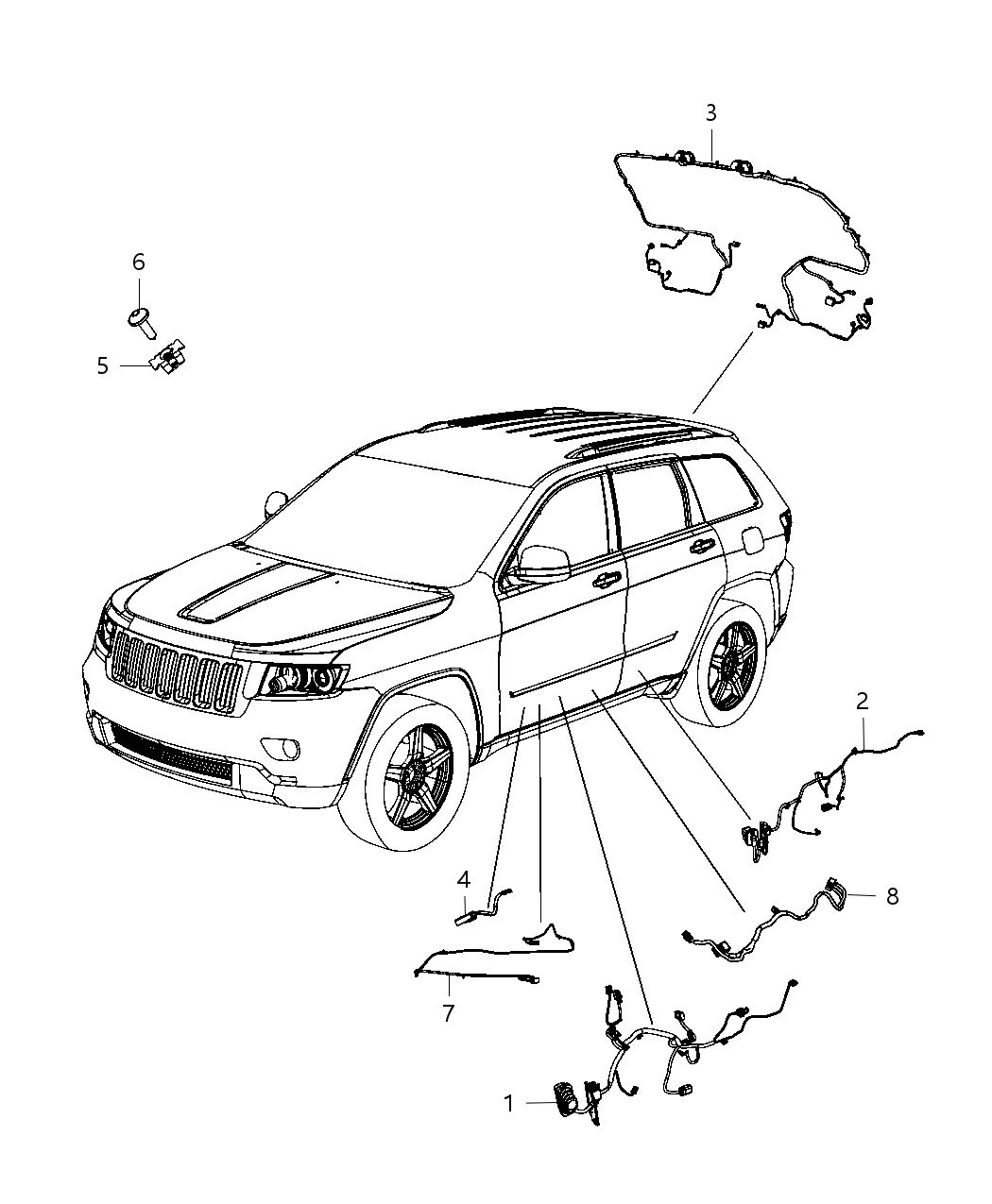 3
6
5
2
4
8
7
1