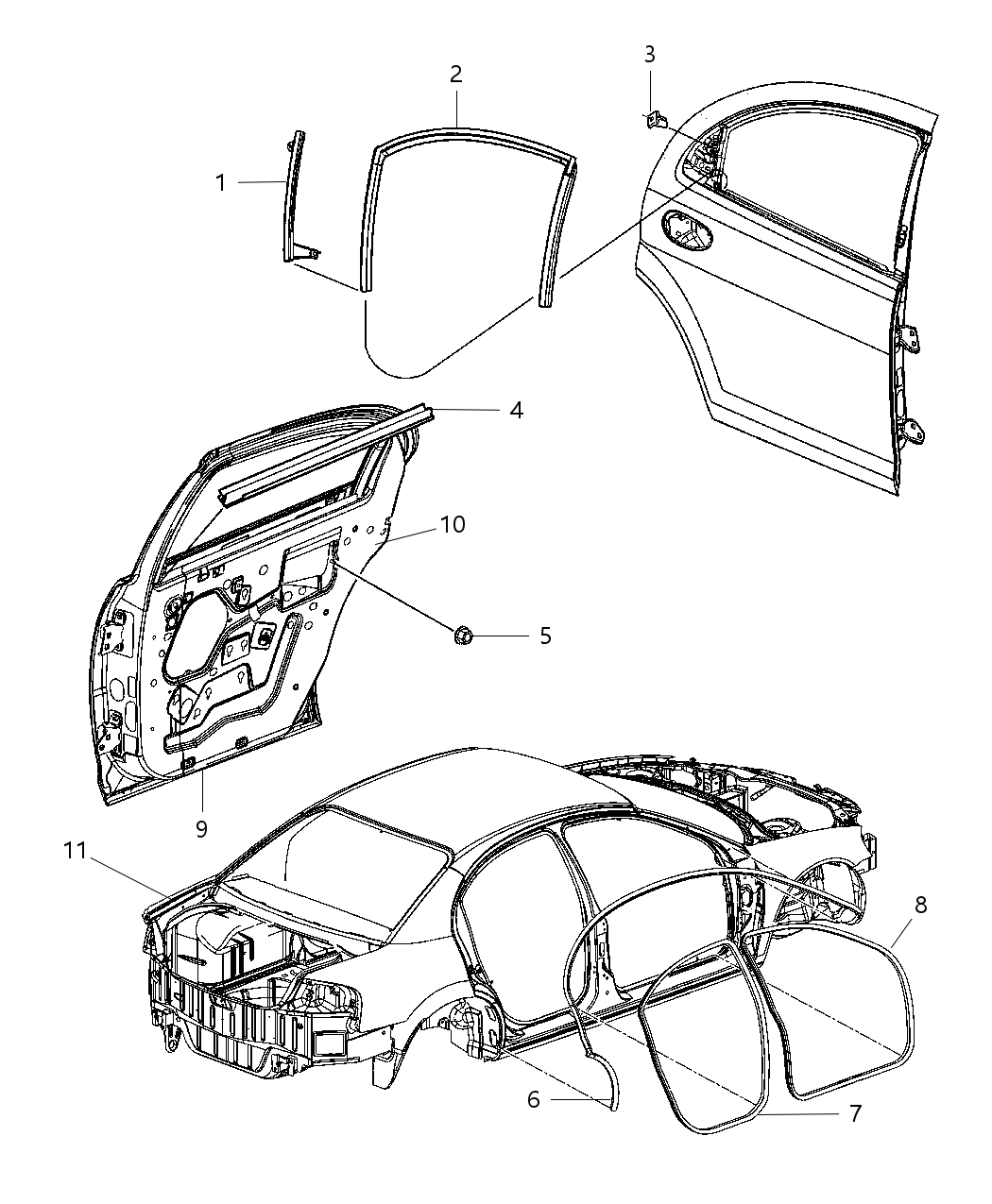 1
2
3
4
10
5
9
11
8
6
7