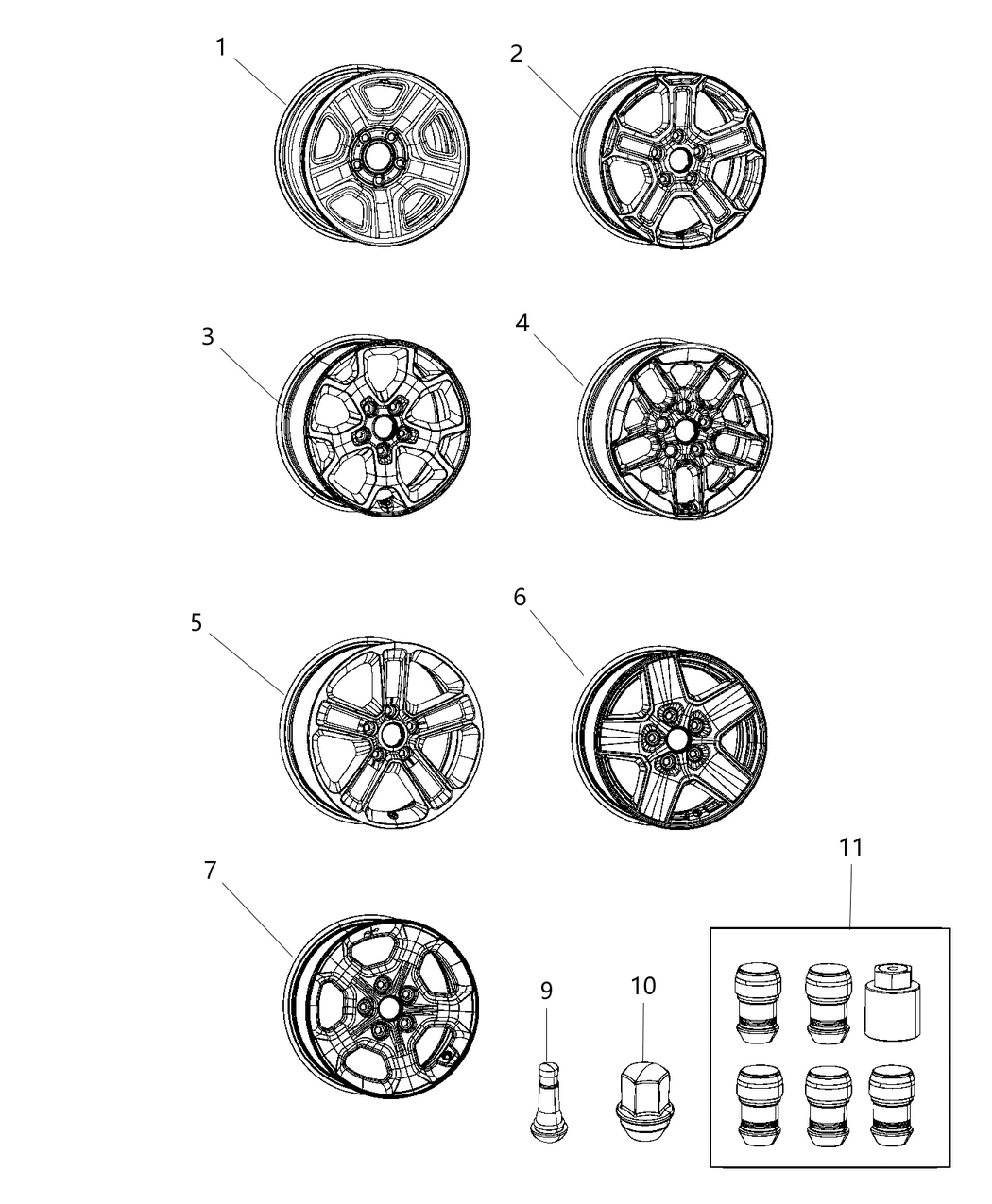 1
2
3
4
5
6
7
9
10
11