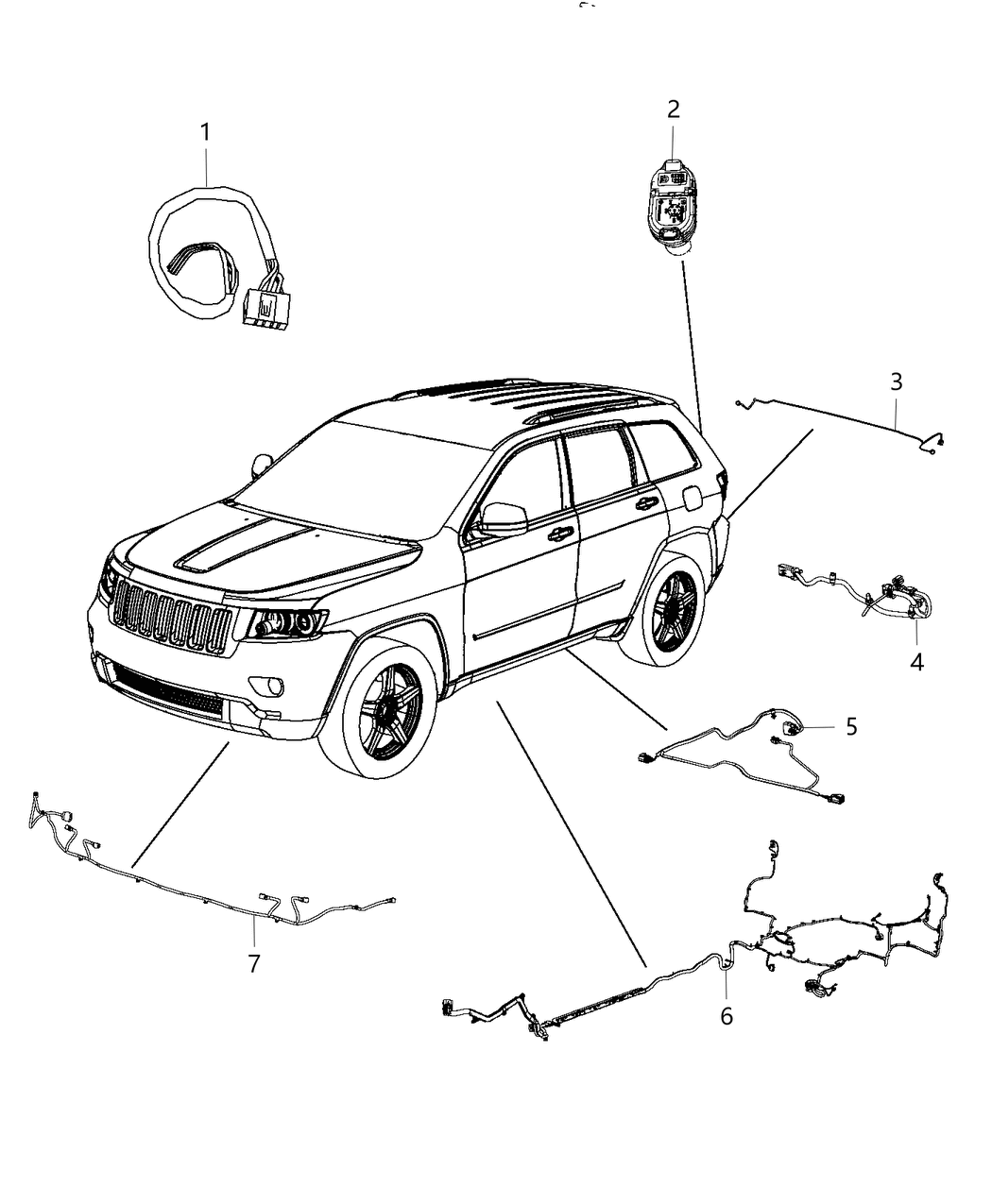 1
2
3
4
5
6
7