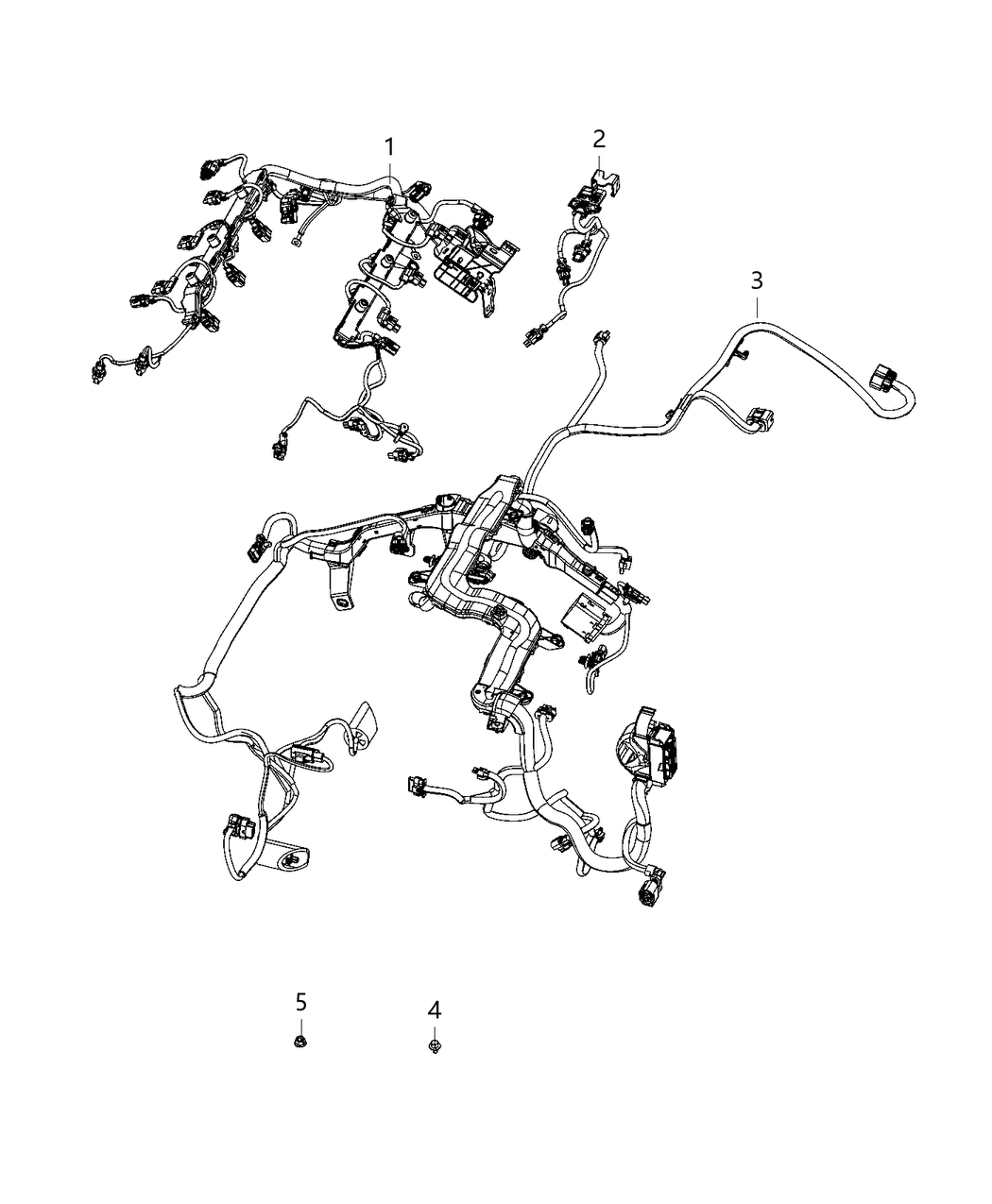 1
2
3
5
4