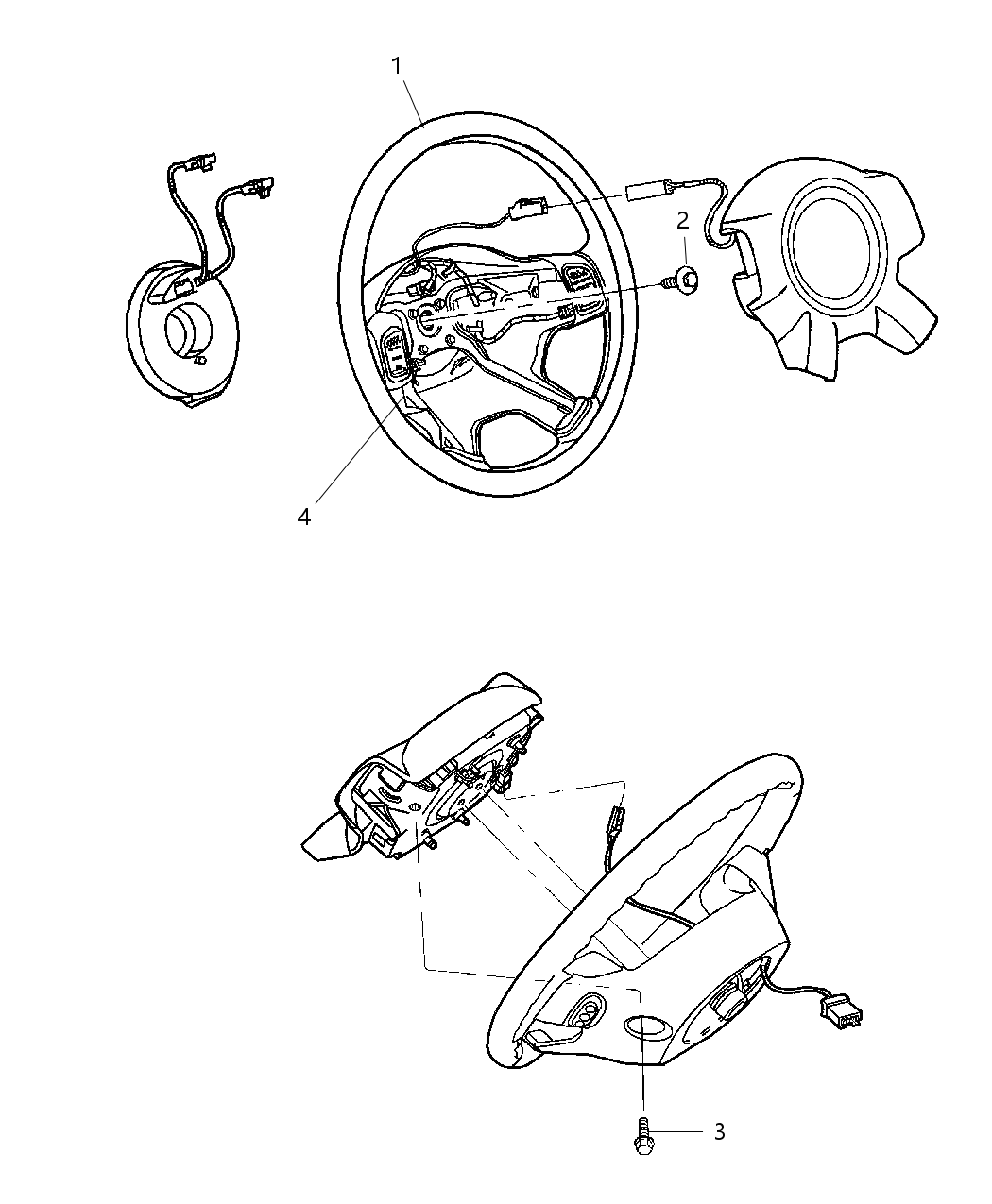 1
2
4
3