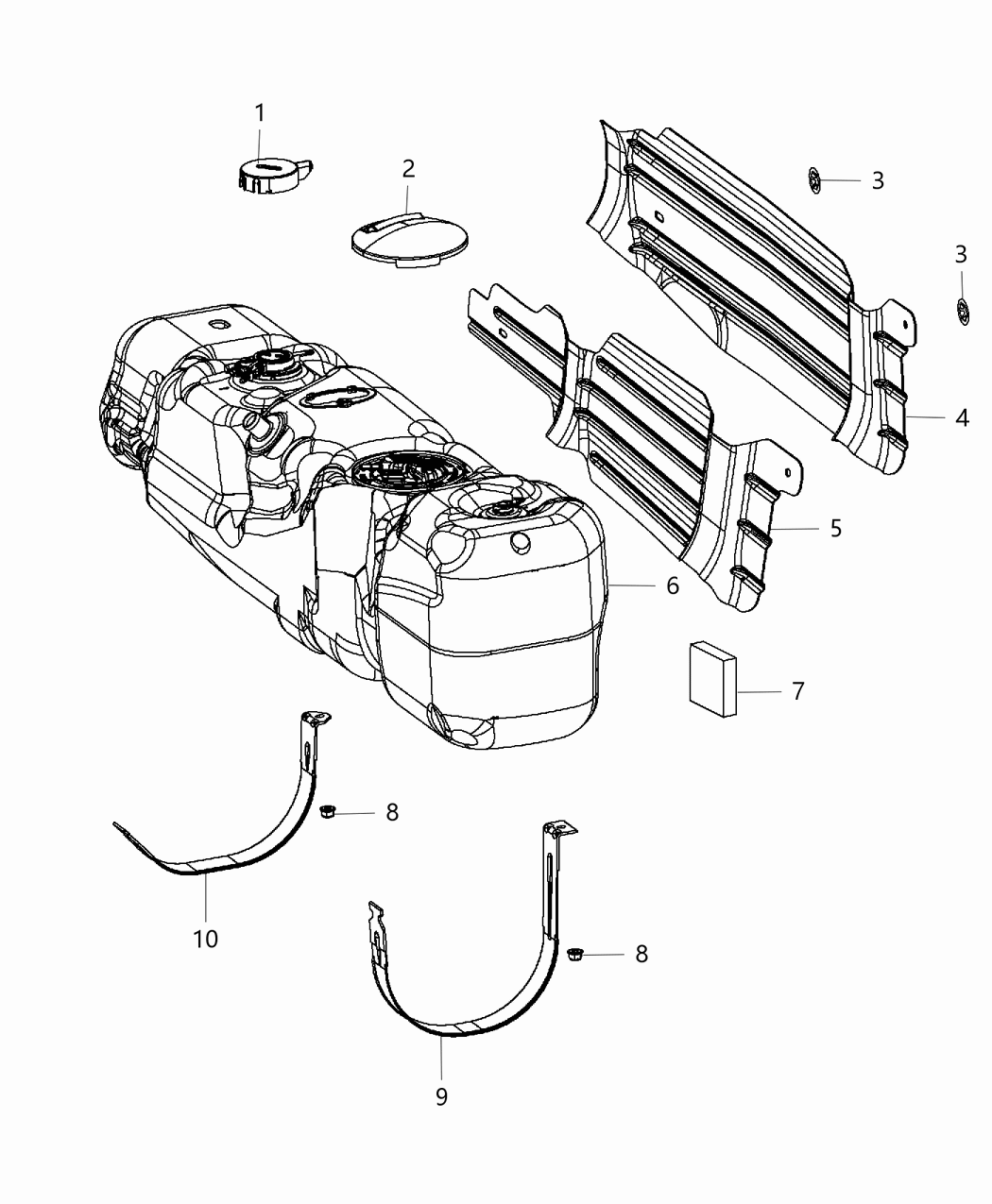 1
2
3
3
4
5
6
7
8
10
8
9