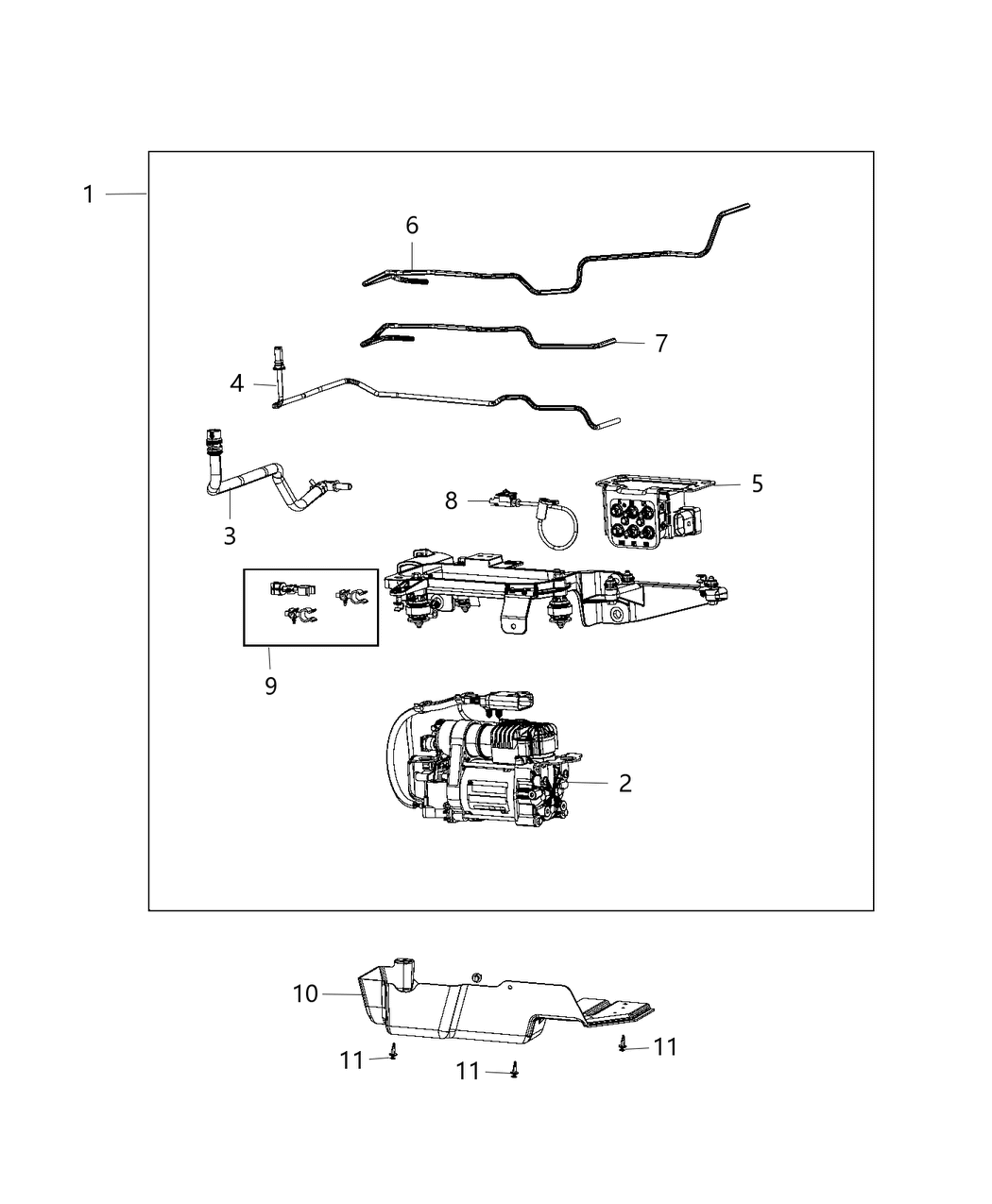 1
6
7
4
3
8
5
9
2
10
11
11
11