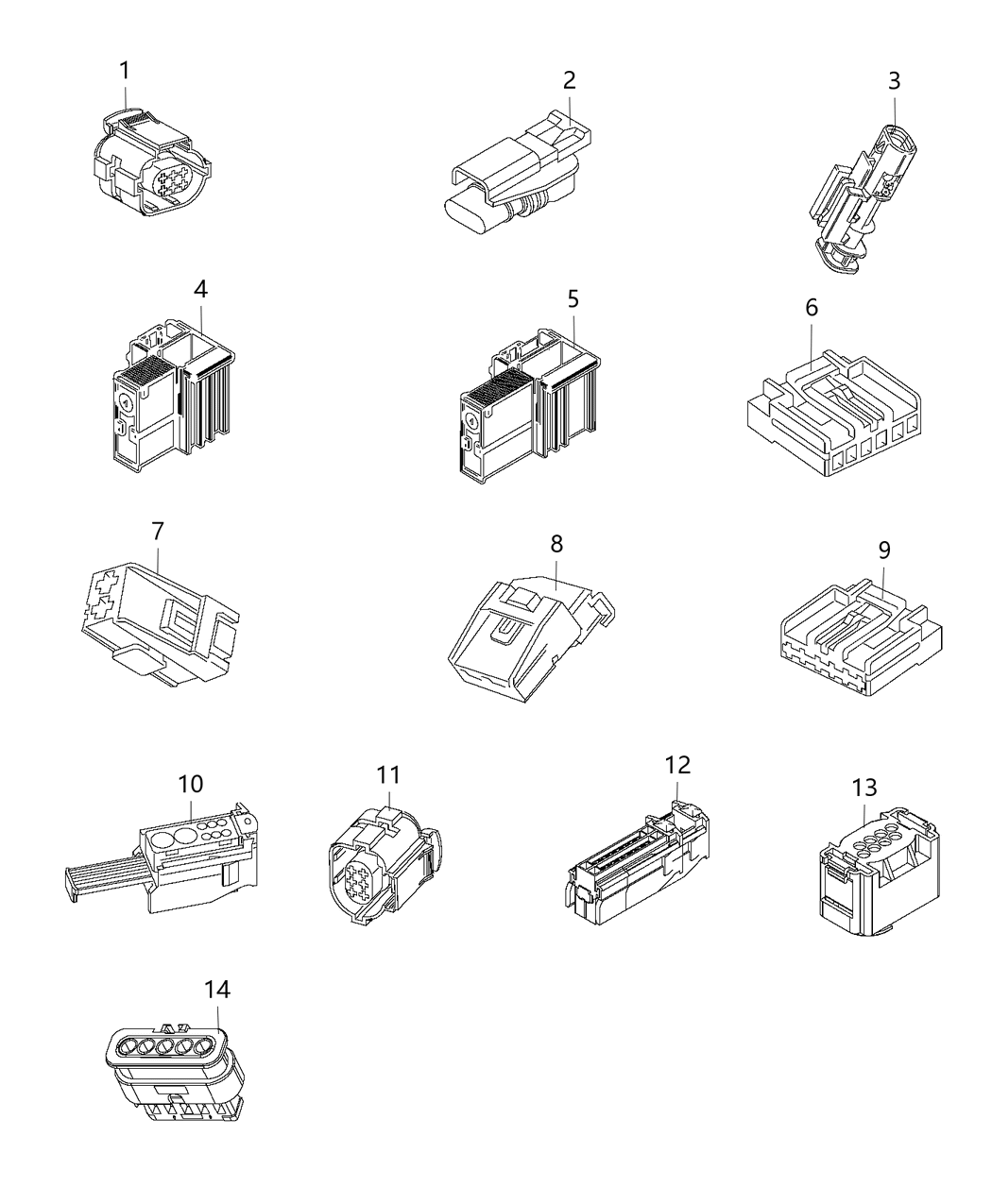 1
2
3
4
5
6
7
8
9
10
11
12
13
14