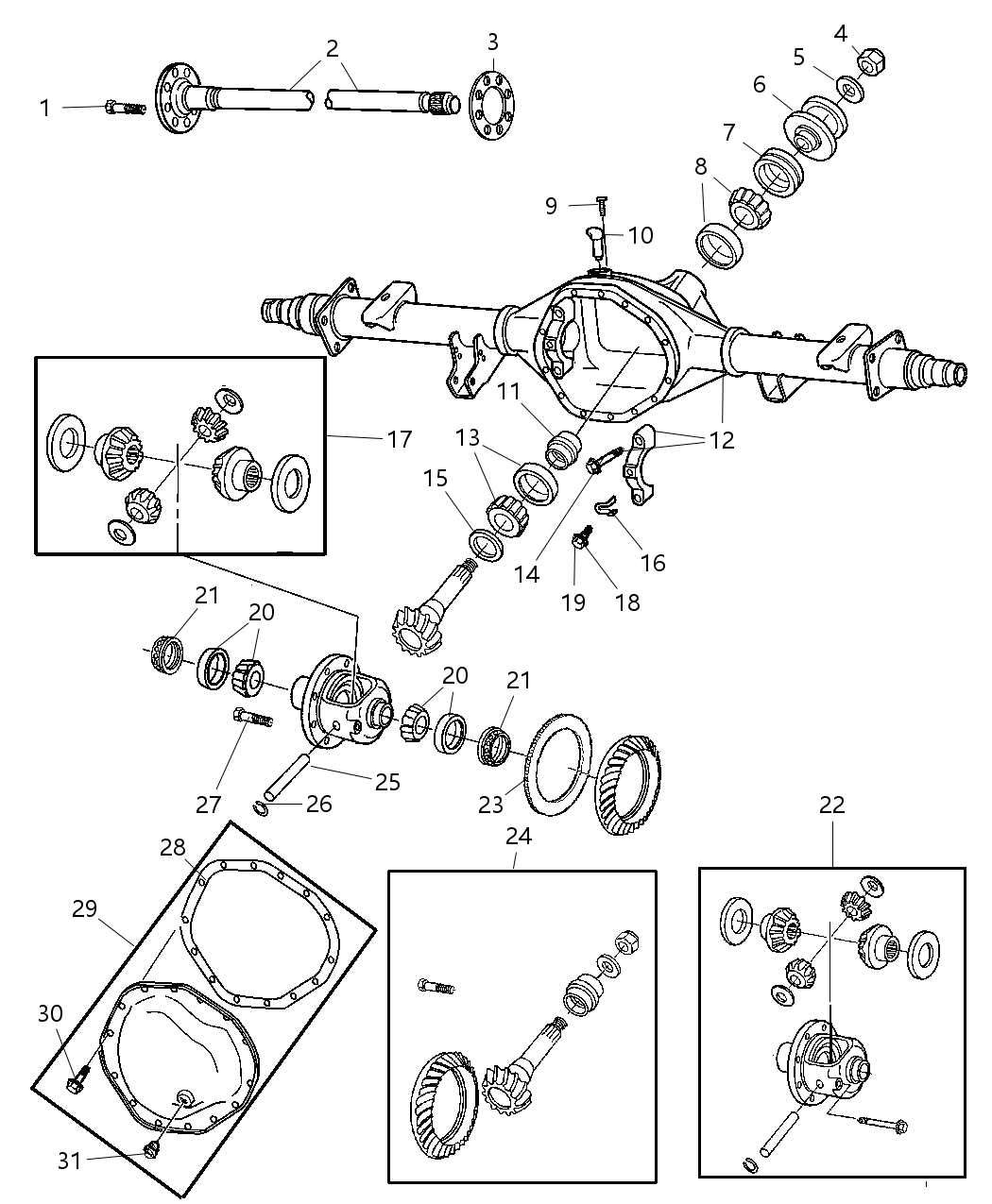 1
2
3
4
5
6
7
8
9
10
11
12
13
14
15
16
17
18
19
20
21
20
21
22
23
24
25
26
27
28
29
30
31