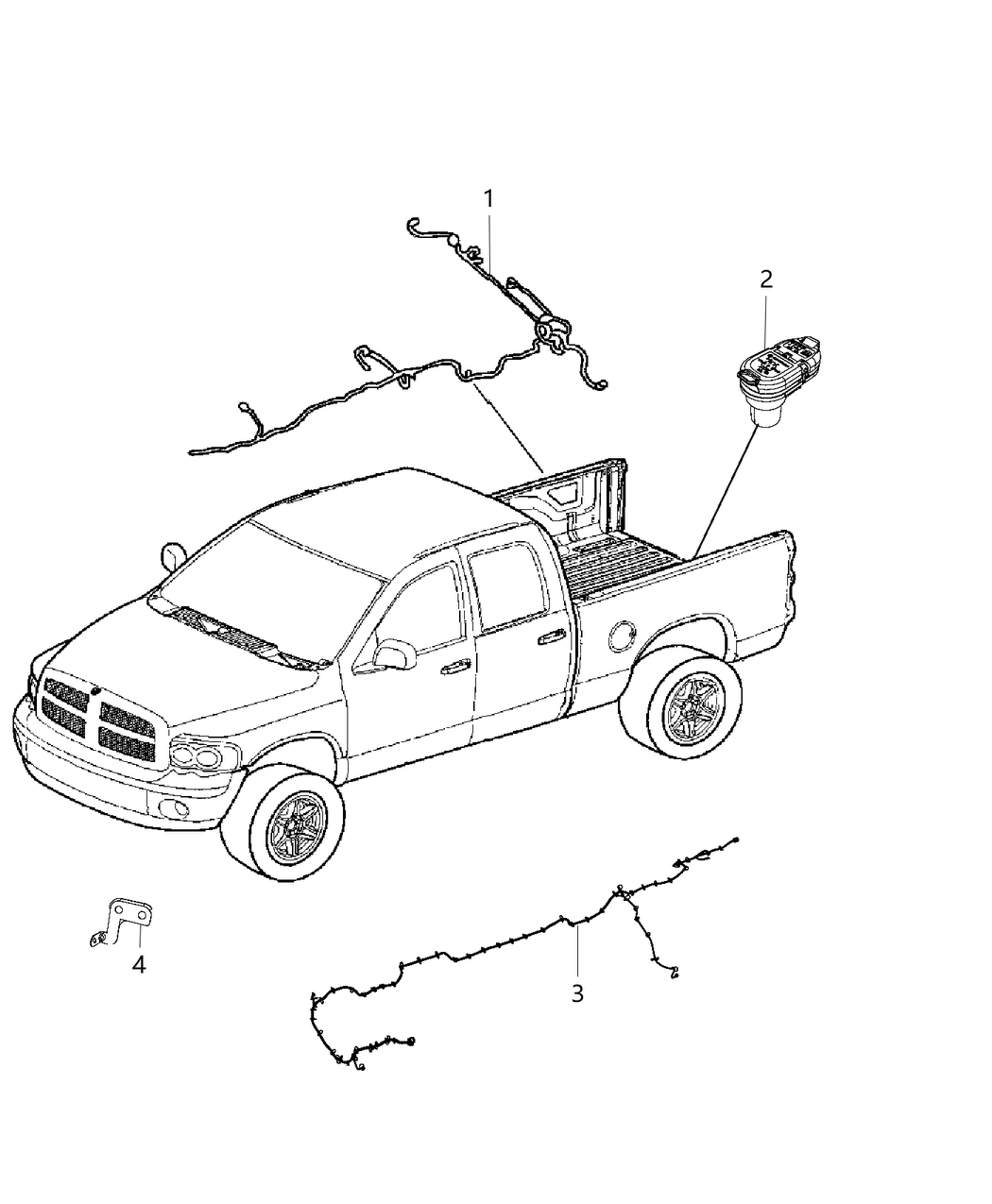 1
2
4
3