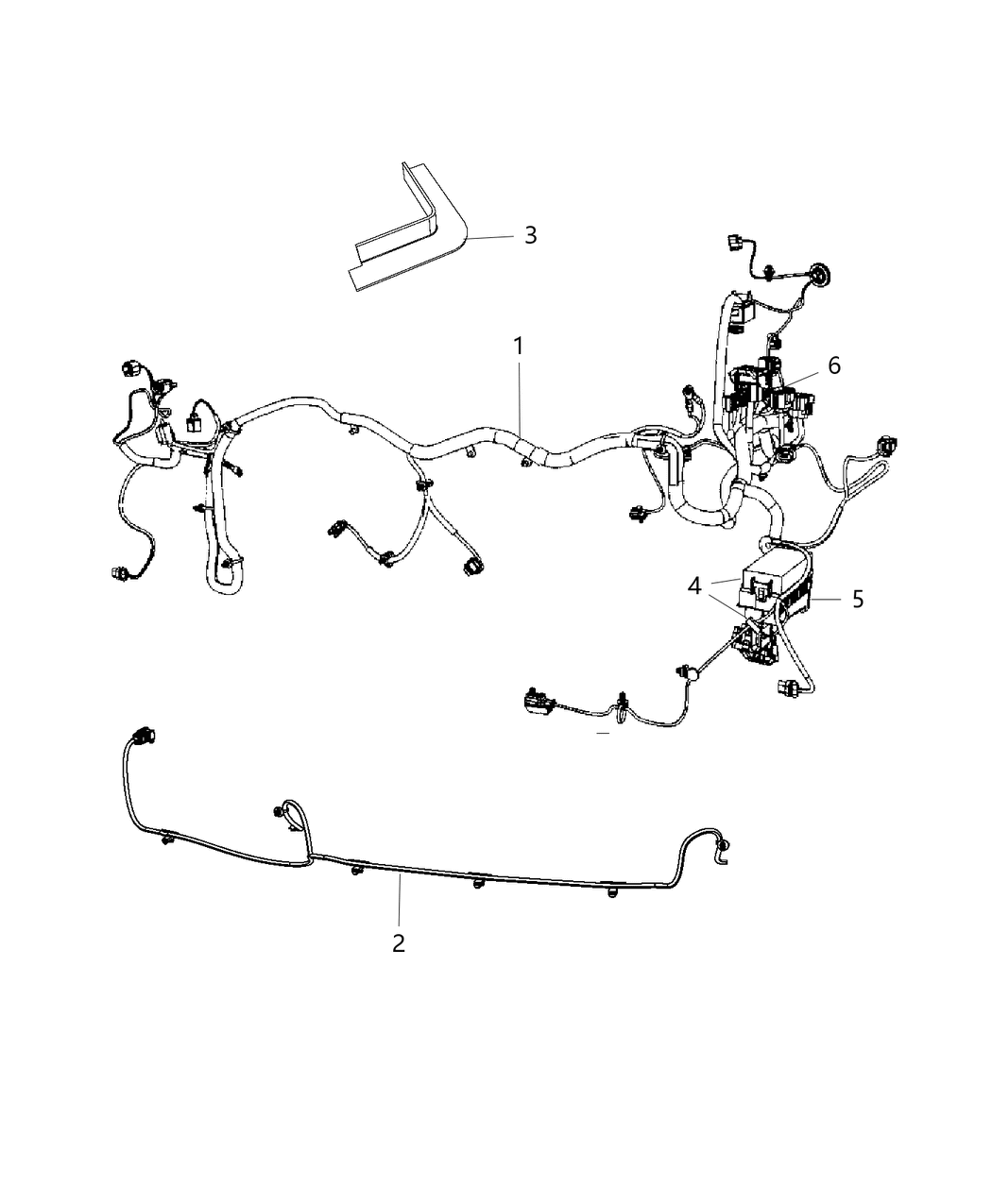 3
1
6
4
5
2