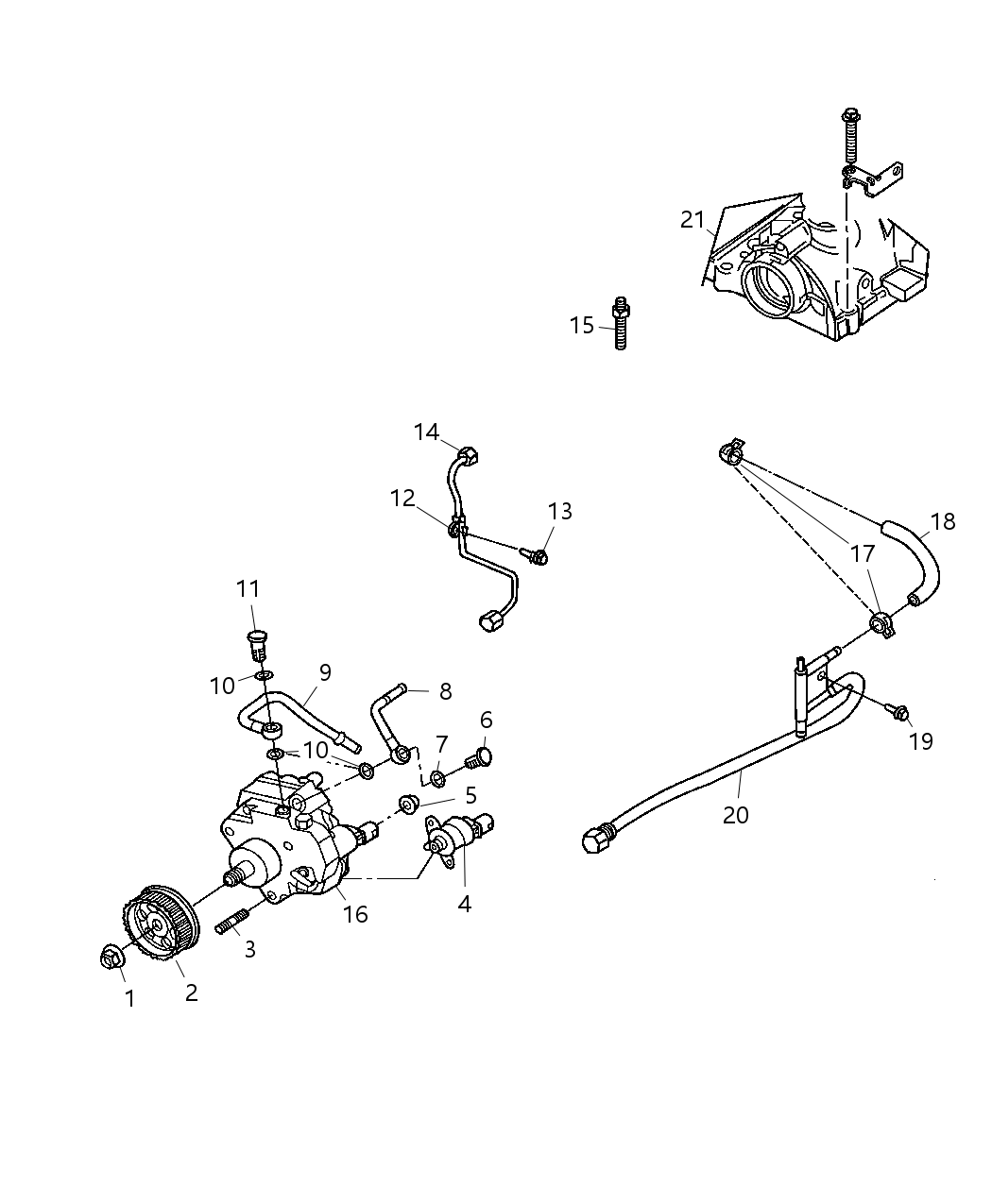 21
15
14
12
13
18
17
11
10
9
8
6
7
10
5
19
20
16
4
3
1
2