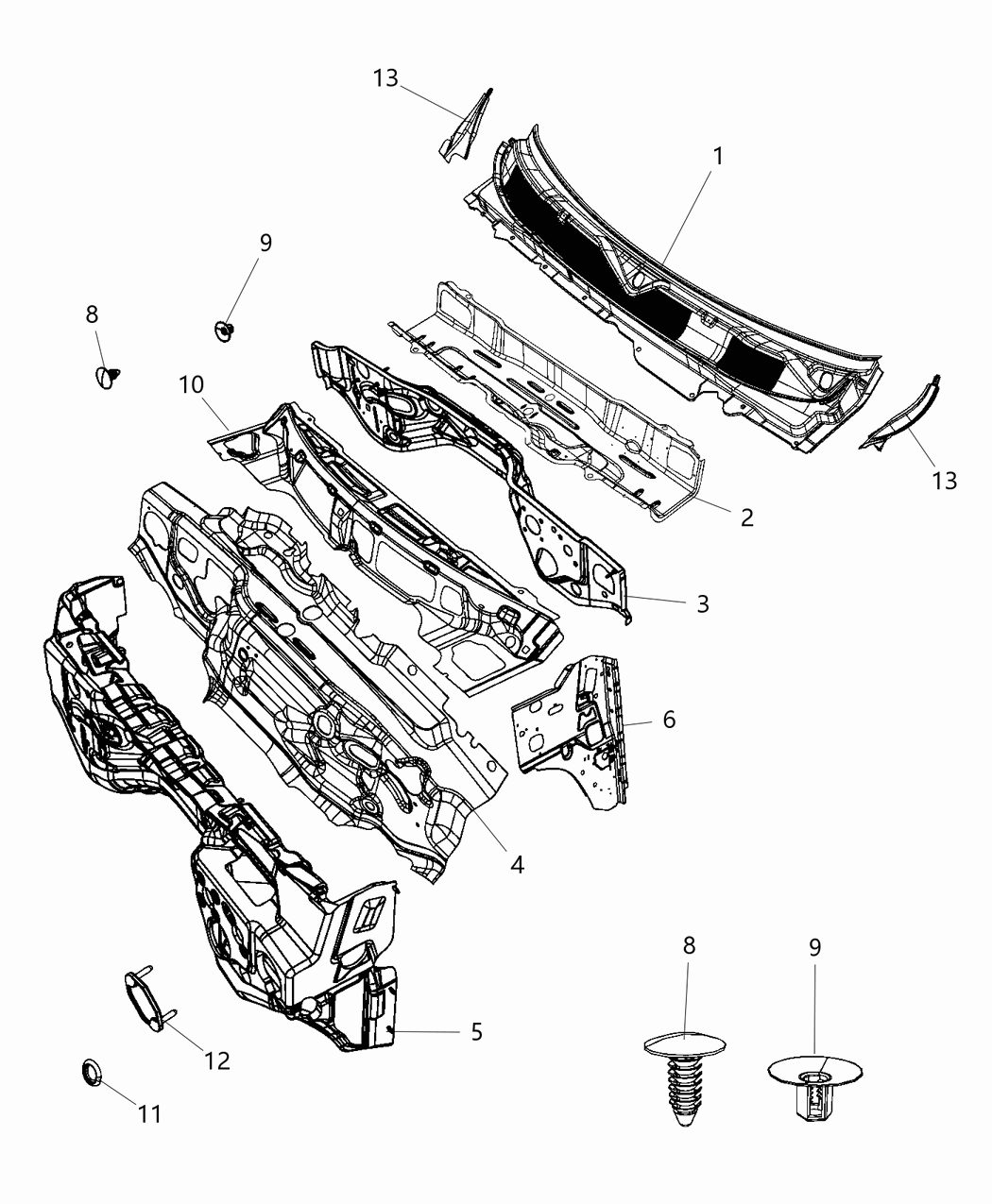 13
1
9
8
10
13
2
3
6
4
8
9
5
12
11