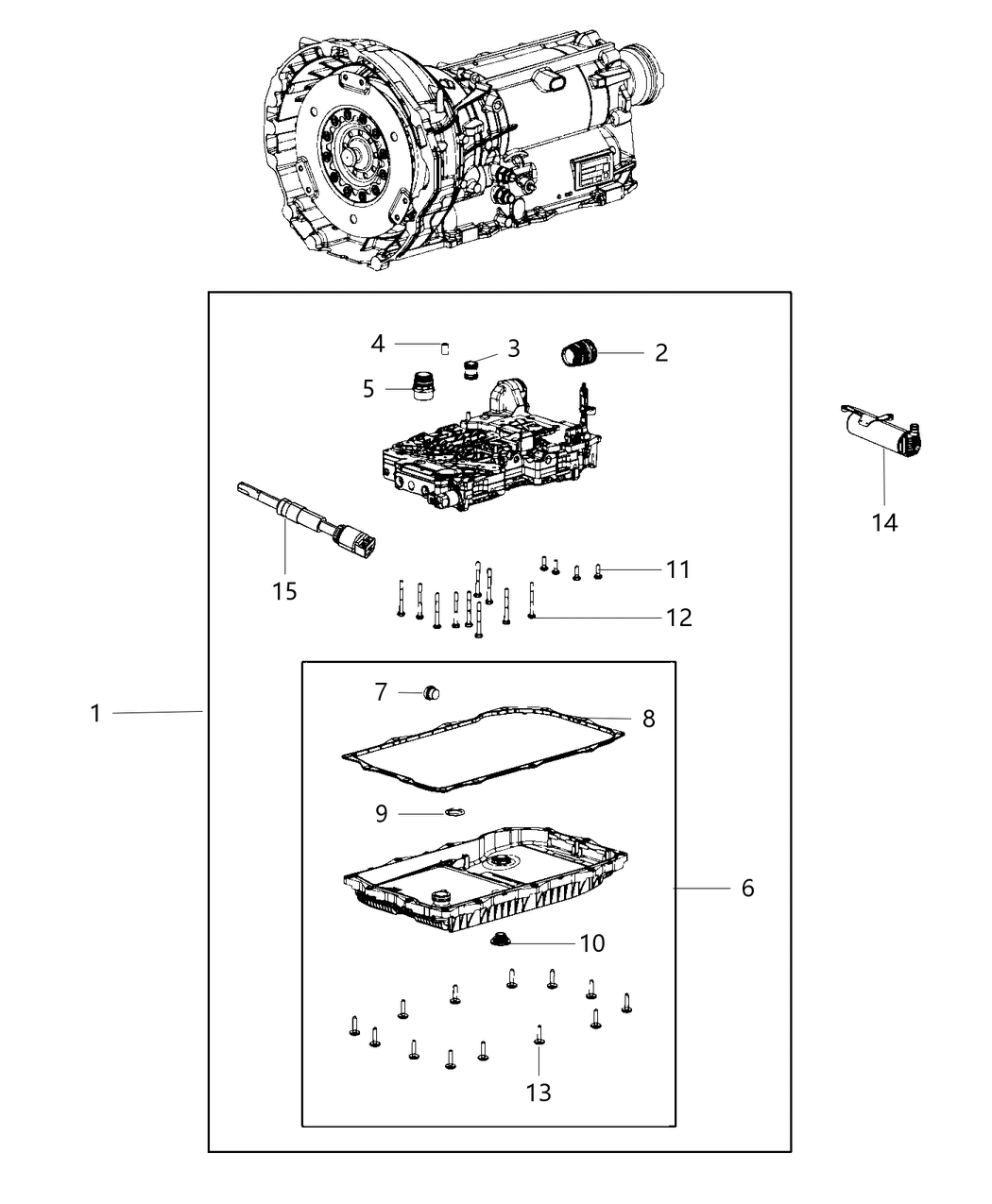 4
3
2
5
14
15
11
12
1
7
8
9
6
10
13