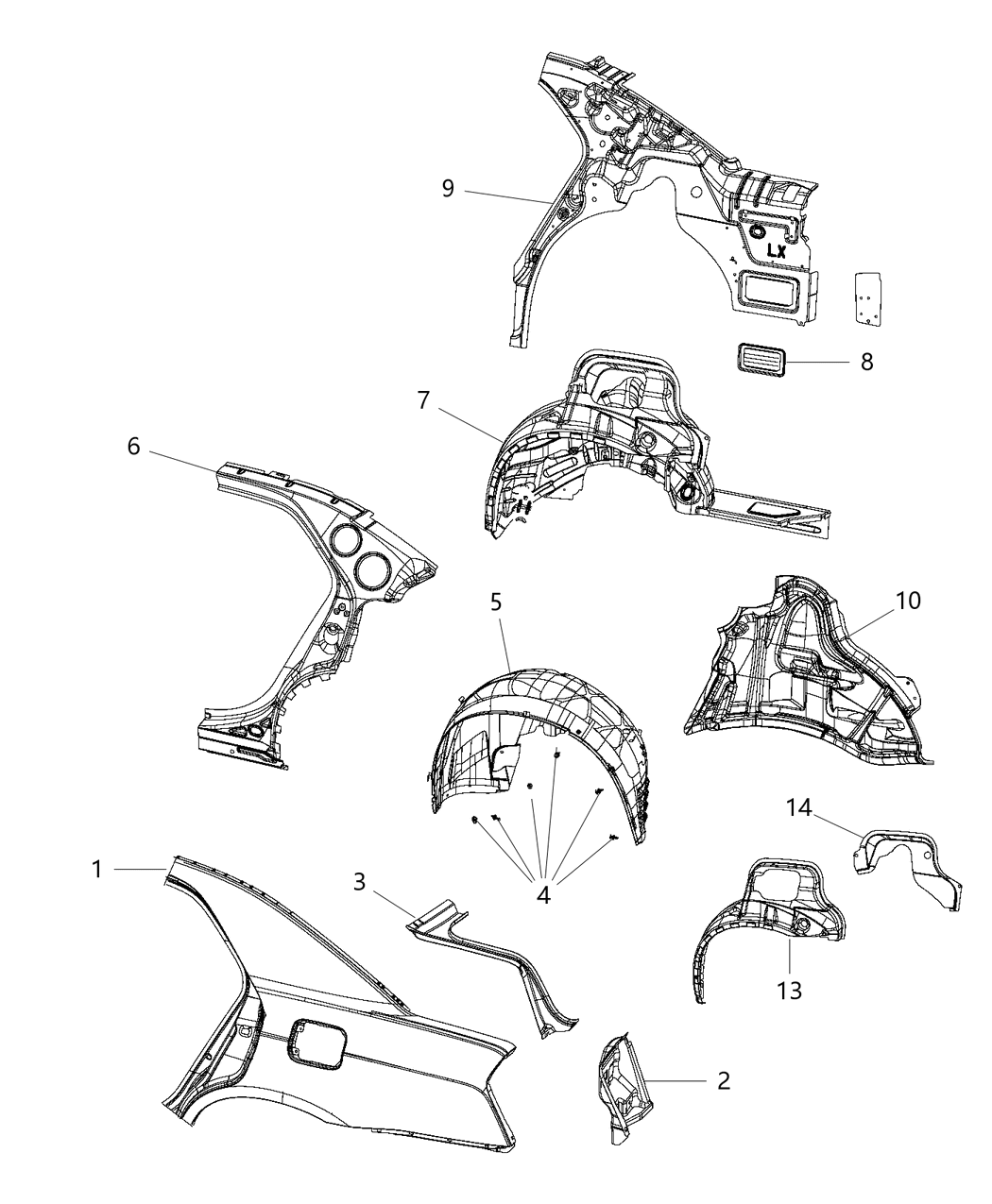 9
LX
8
7
6
5
10
14
1
3
4
13
2