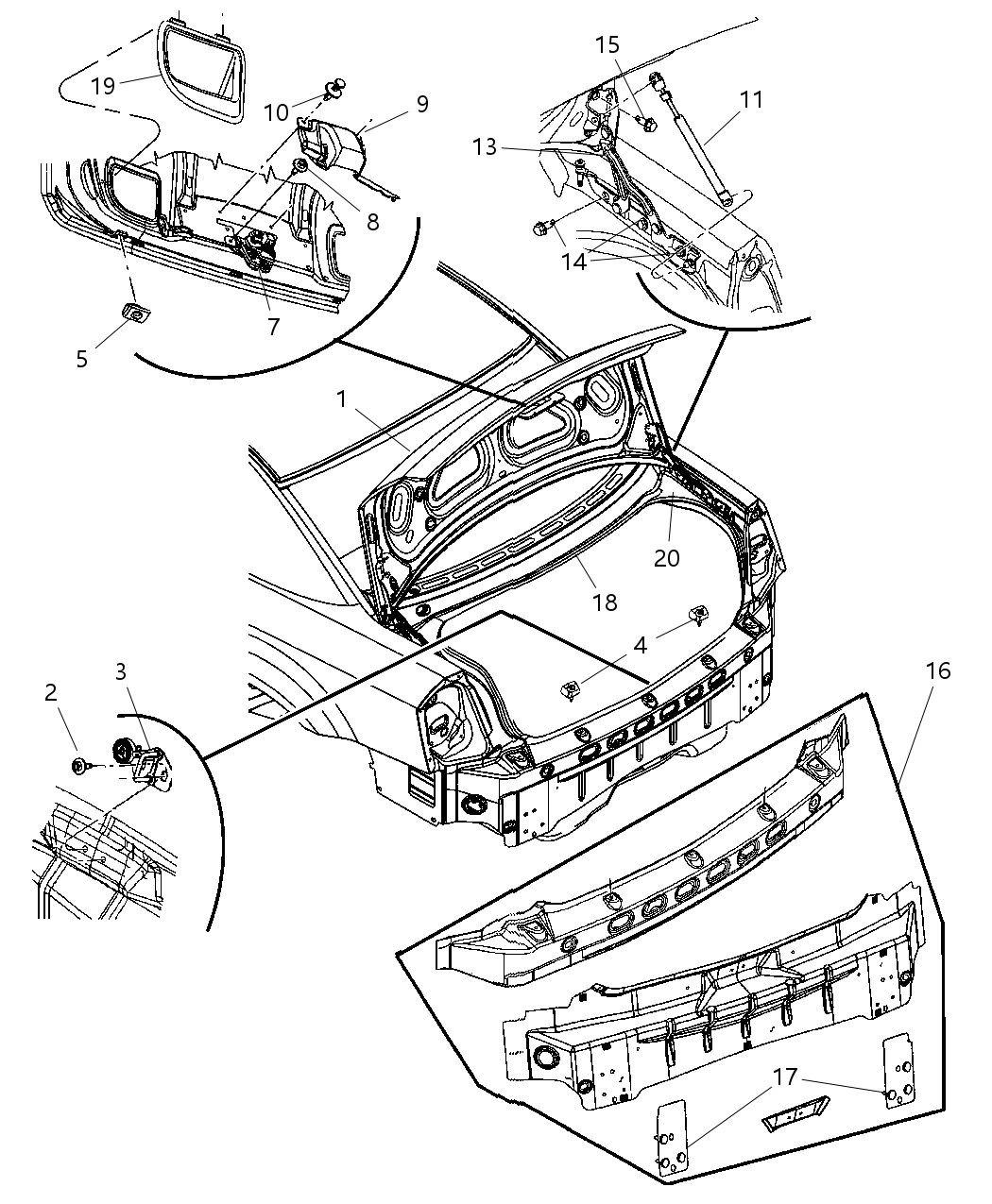 19
10
9
8
7
5
15
11
13
14
1
20
18
4
2
3
16
17