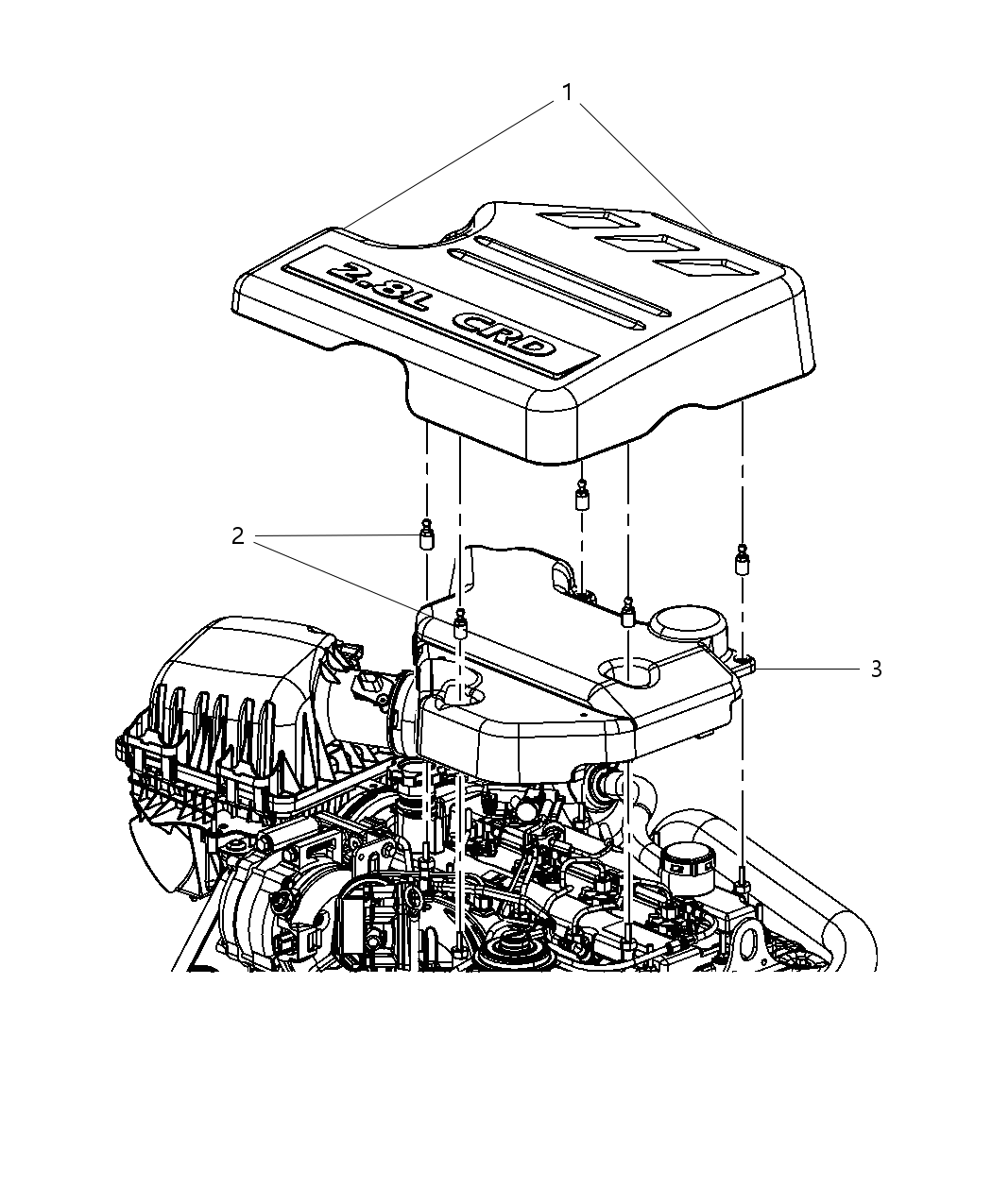 1
2.8L CRD
2
3