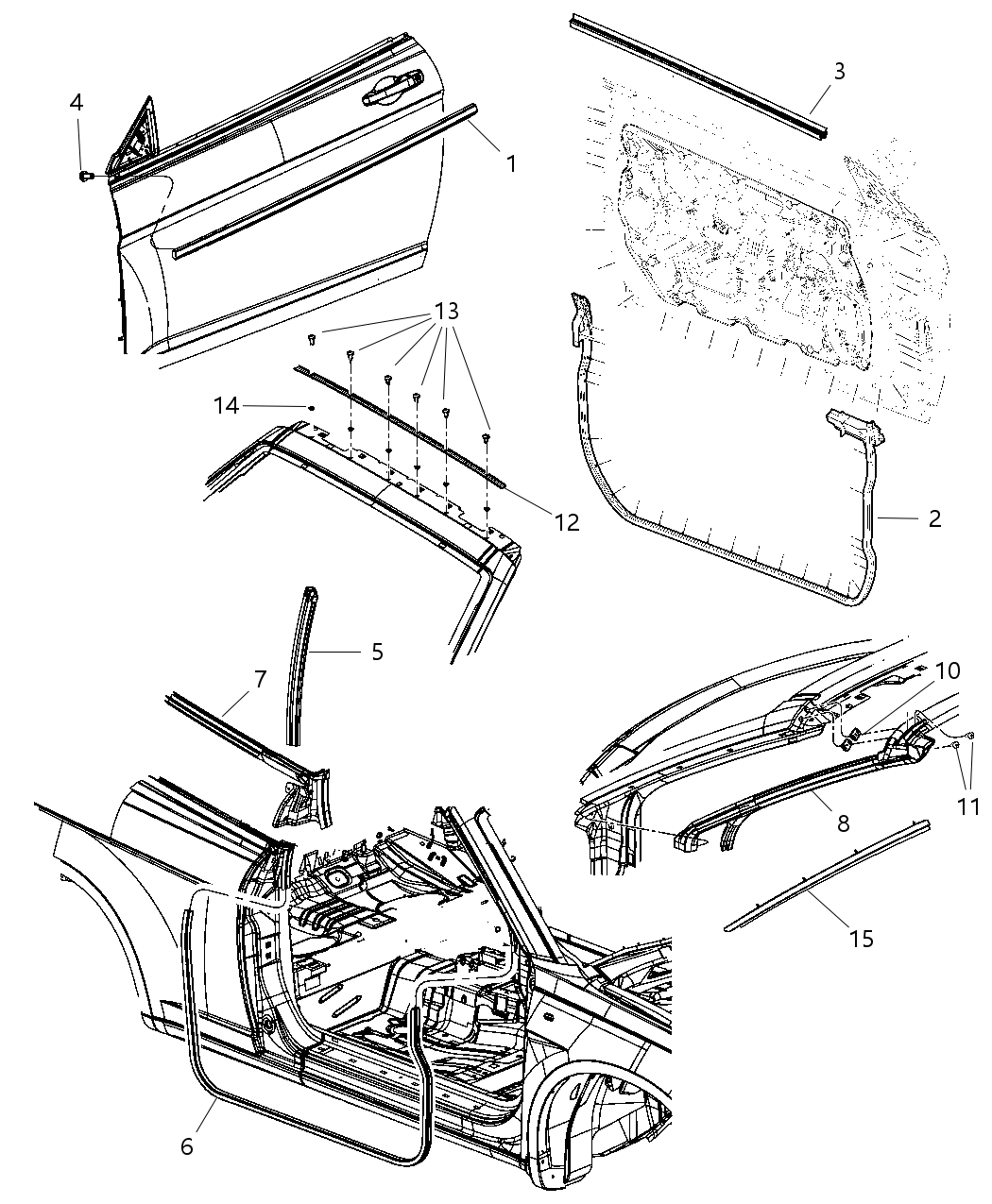 4
1
3
13
14
12
2
5
7
10
11
8
15
6