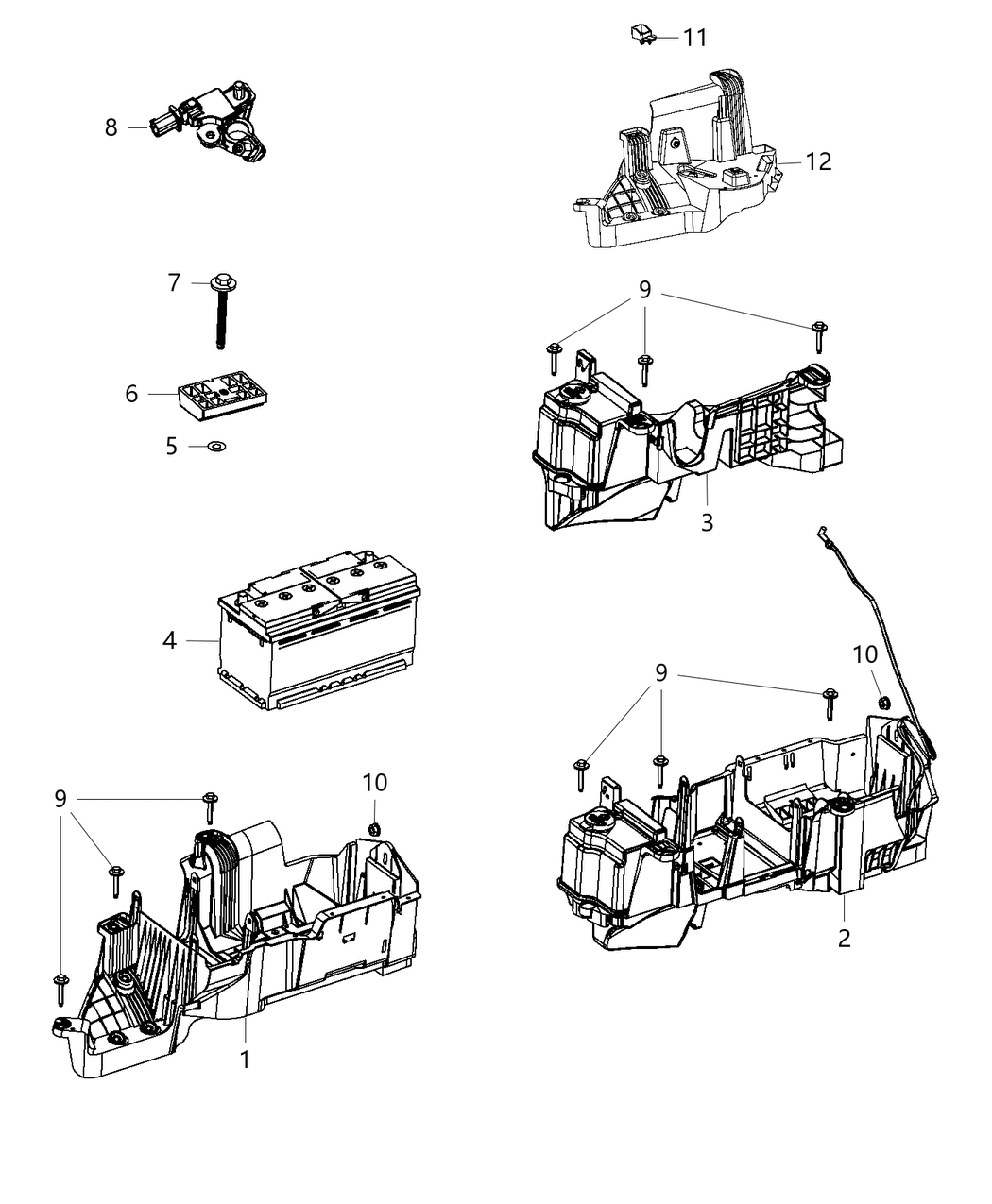 11
8
12
7
9
6
5
3
4
10
9
10
9
2
1