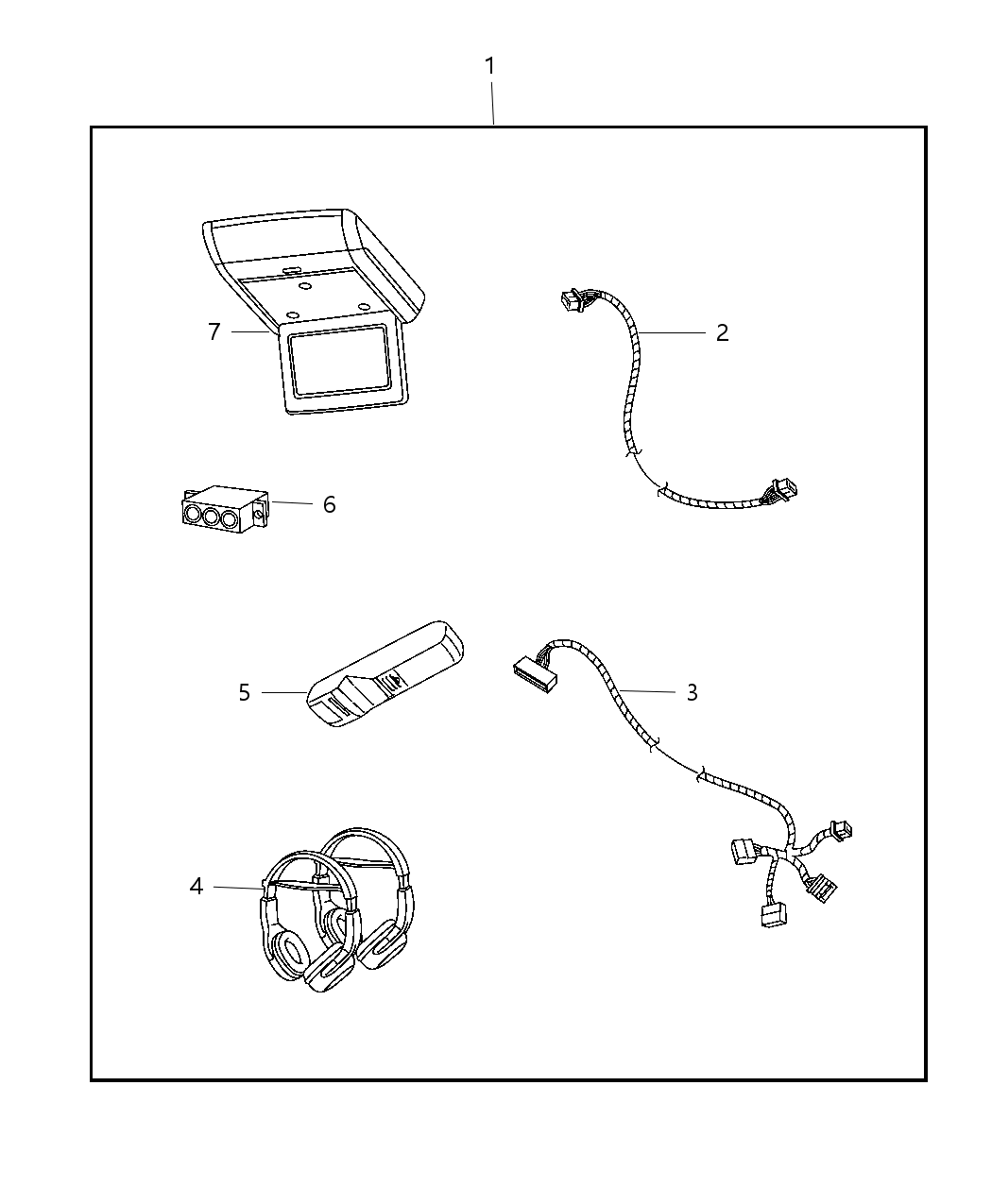 1
7
2
6
5
3
4