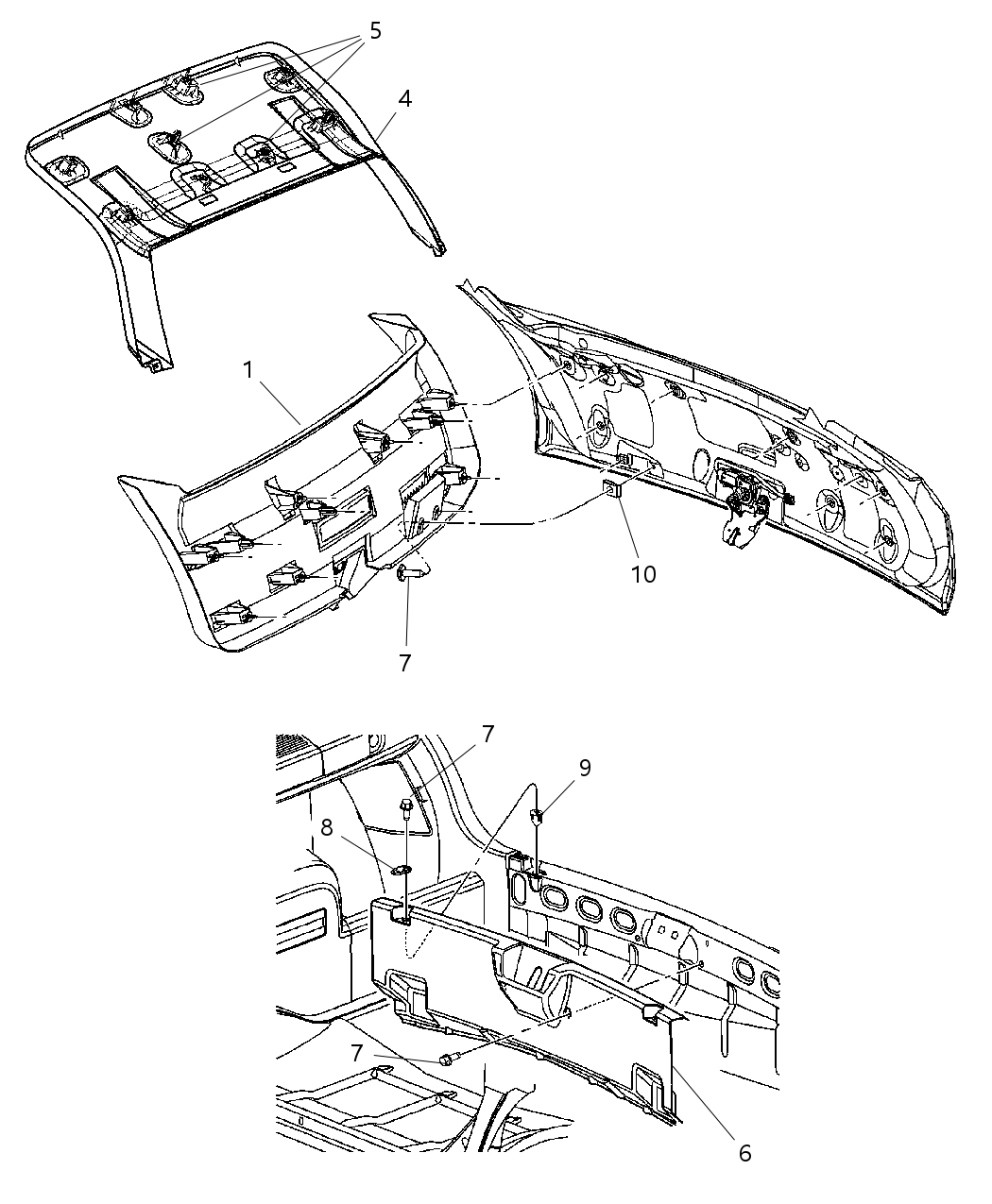 5
4
1
10
7
7
9
8
7
6