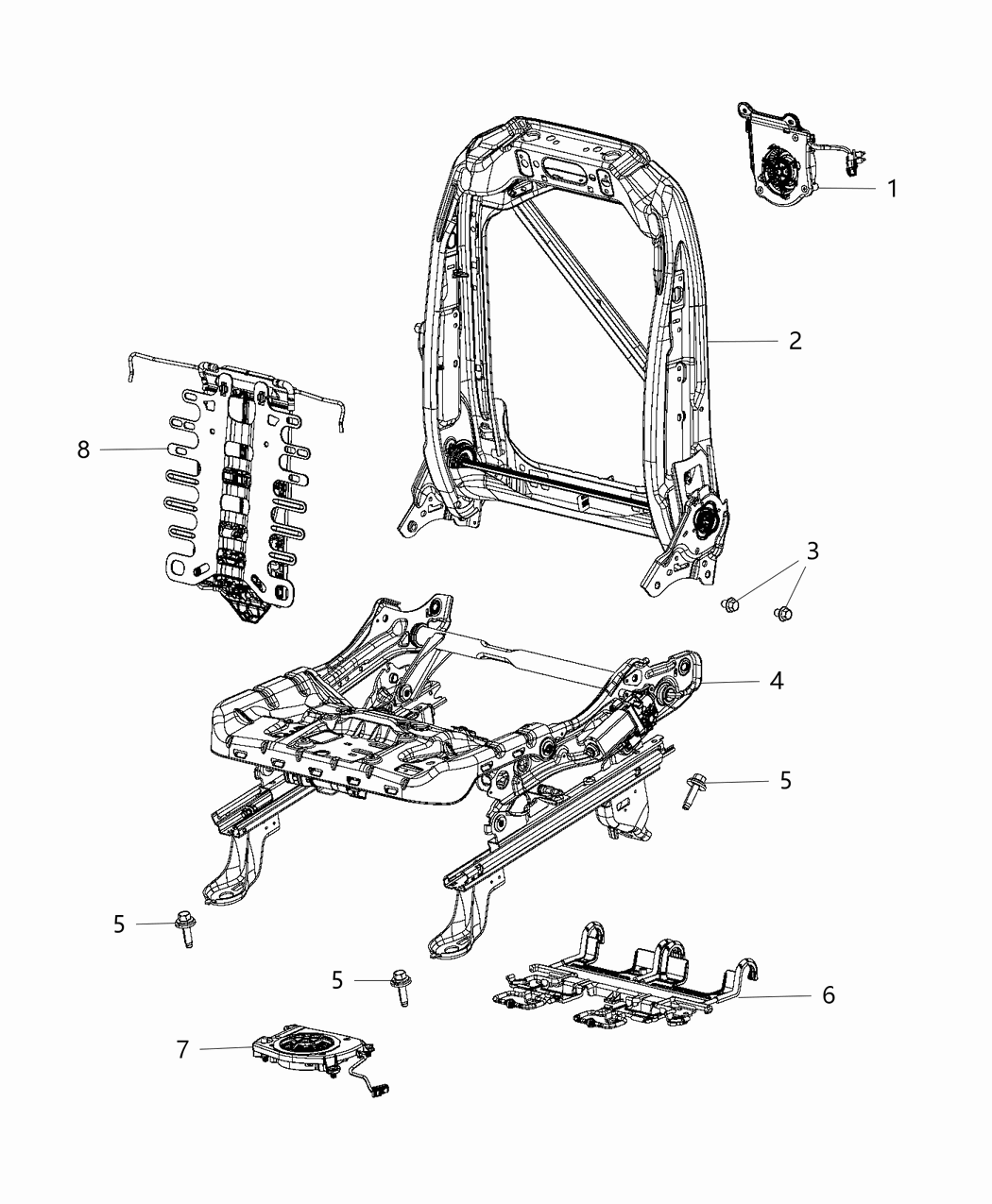 1
2
8
3
4
5
5
5
6
7