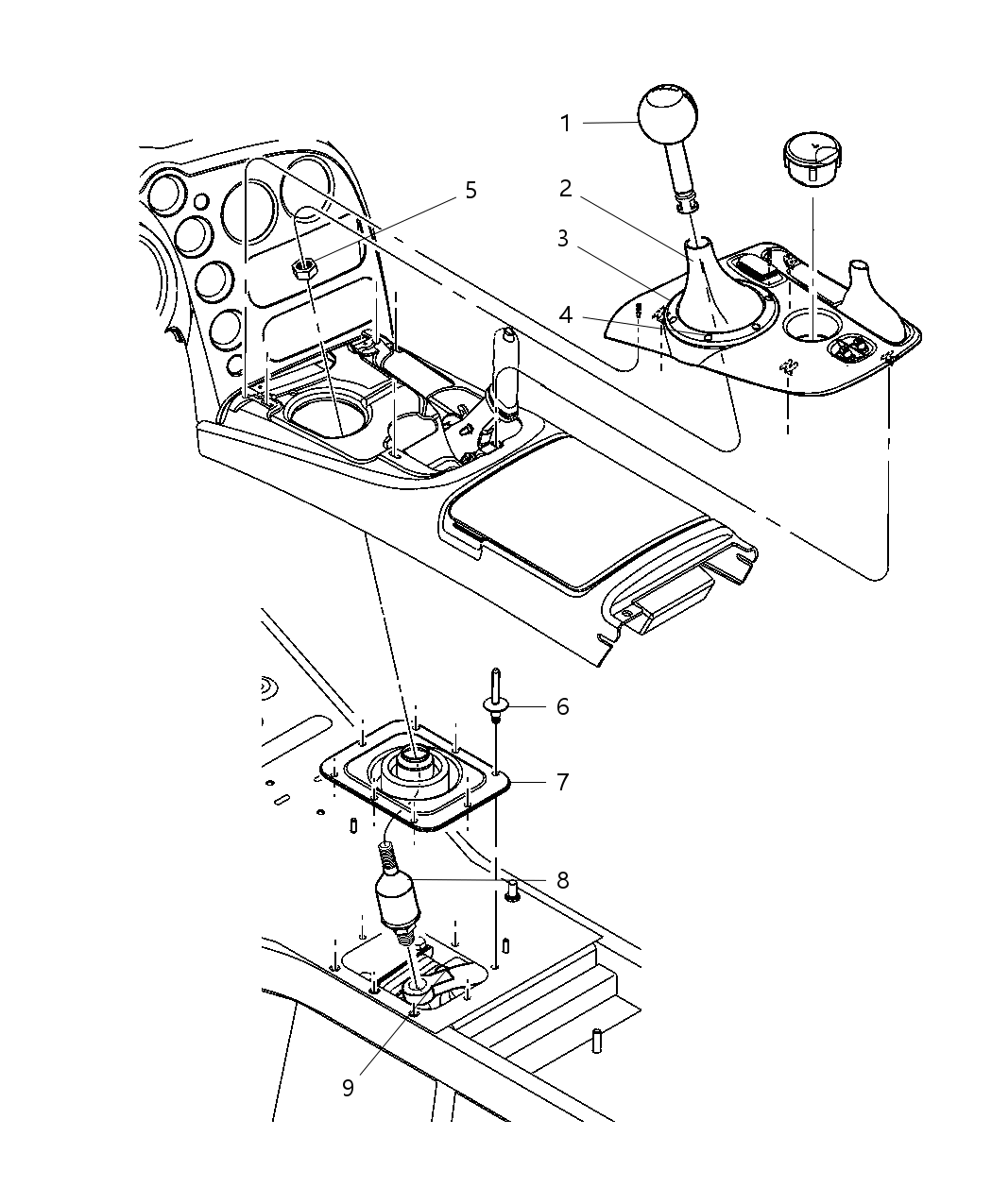 1
2
3
4
5
6
7
8
9