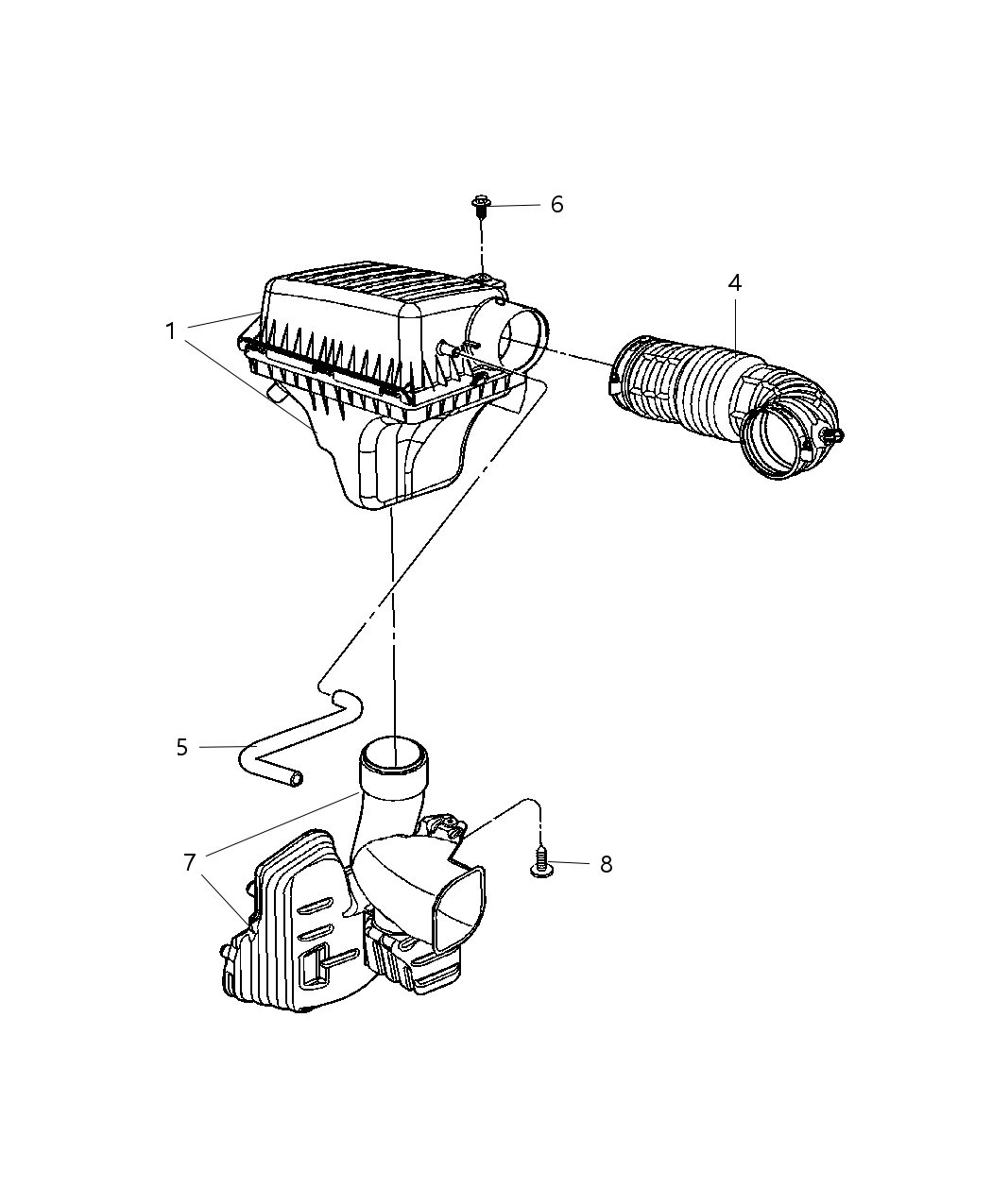 6

4

1

5

7

8