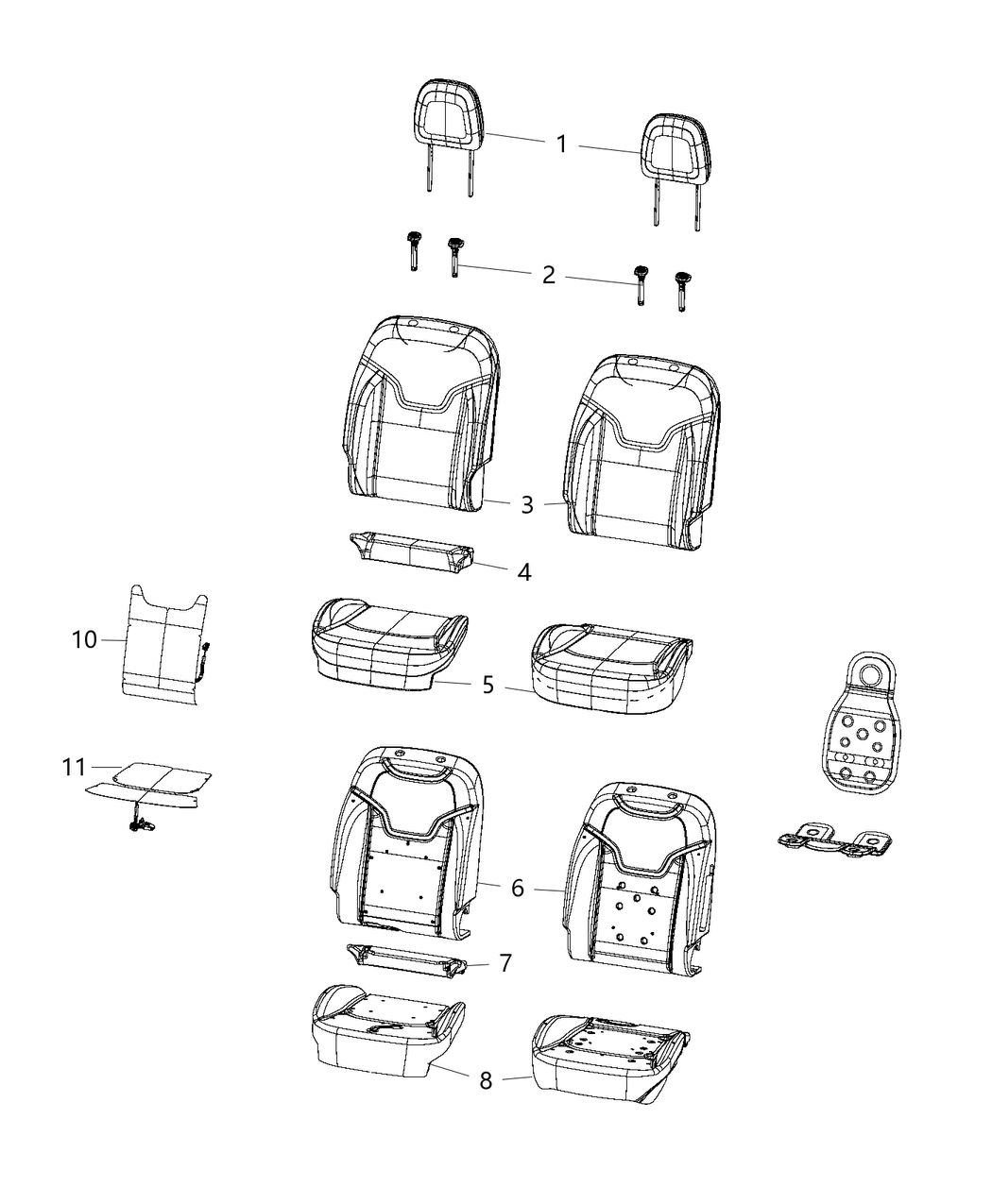 1
2
3
4
10
5
11
6
7
8