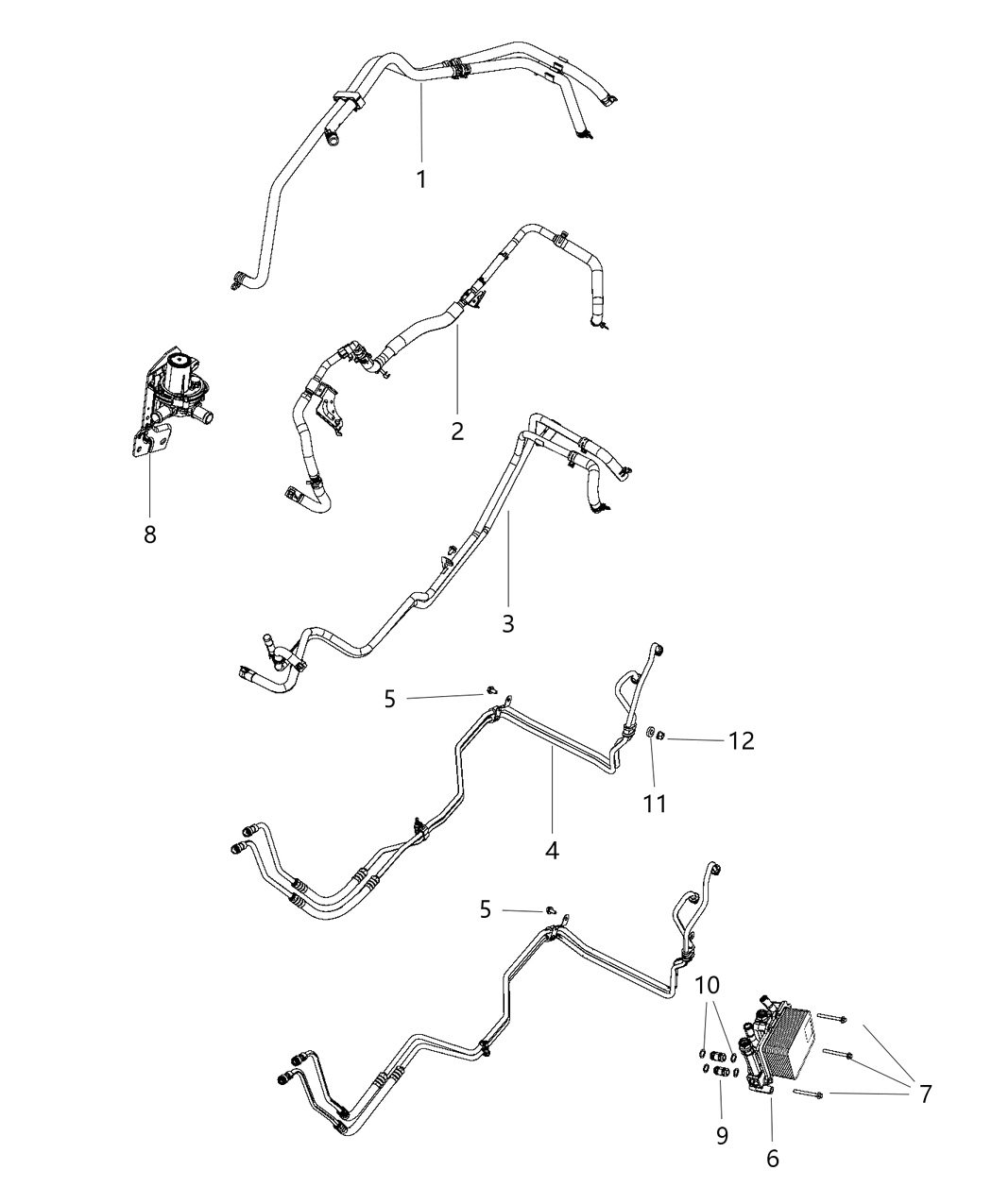 1
2
8
3
5
12
11
4
5
10
7
9
6