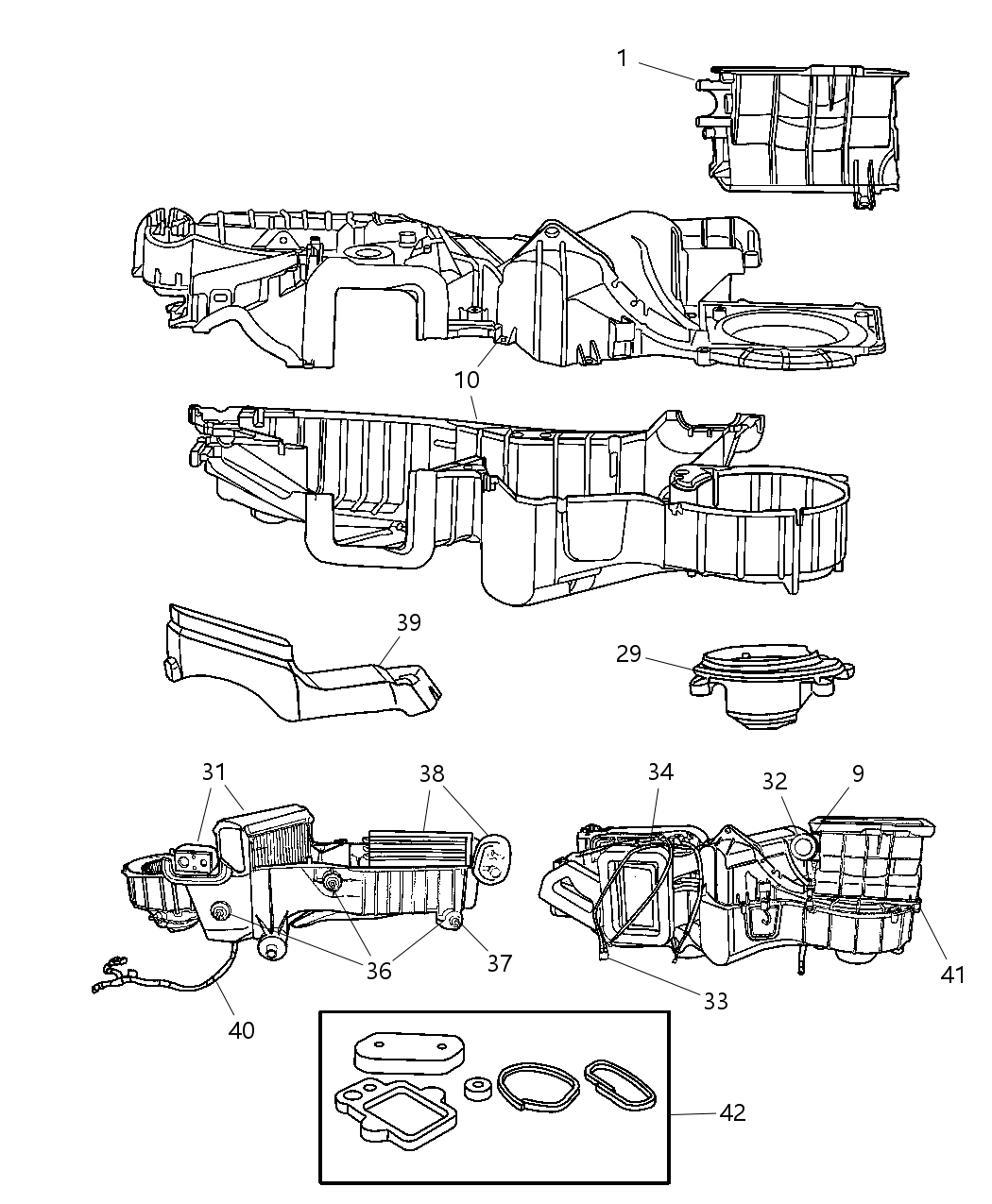 1
10
39
29
31
38
34
32
9
36
37
41
33
40
42