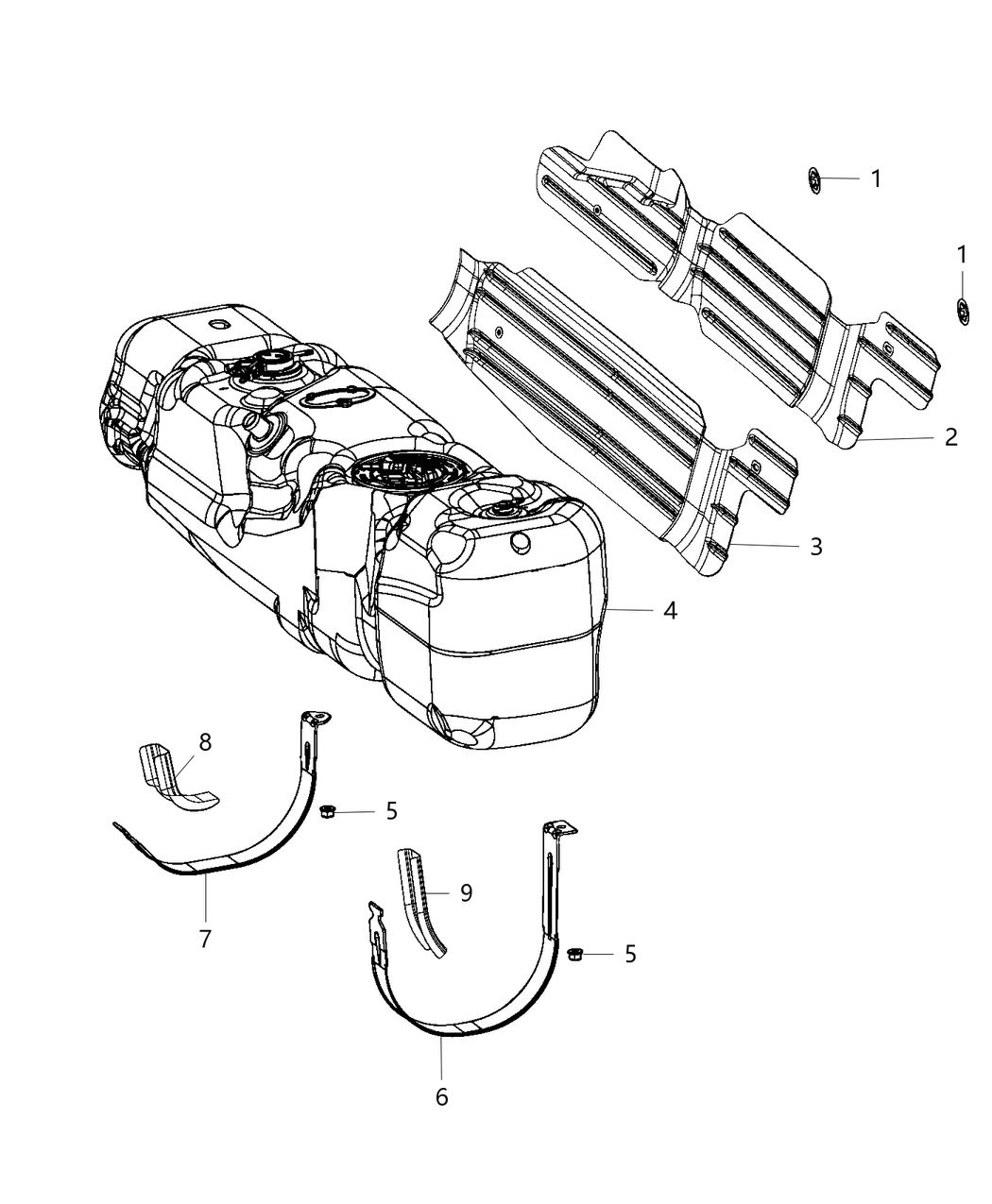 1
1
2
3
4
8
5
7
9
5
6