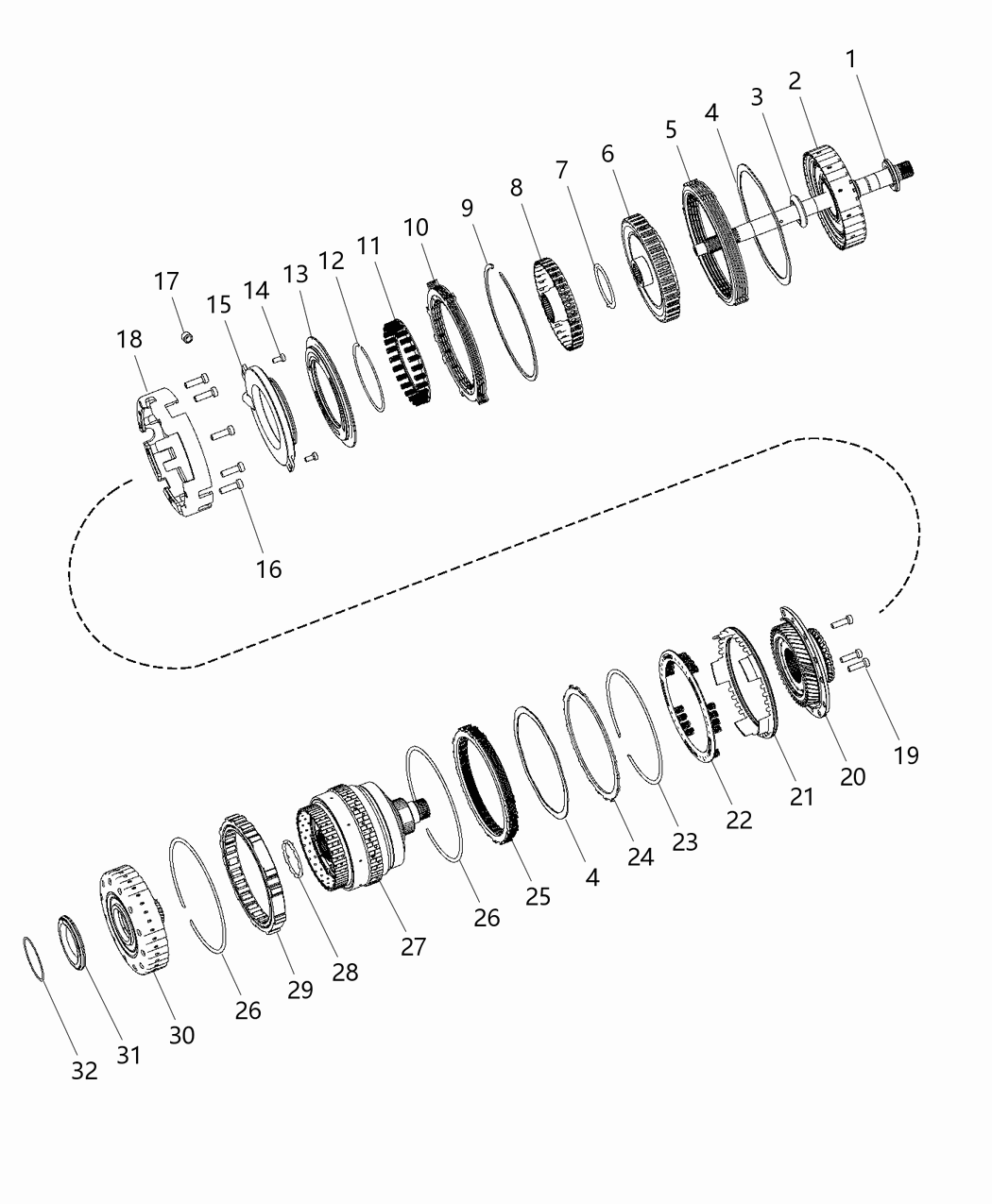 1
2
3
4
5
6
7
8
9
10
11
12
13
14
15
17
18
16
19
20
21
22
23
24
4
25
26
27
28
29
26
30
31
32